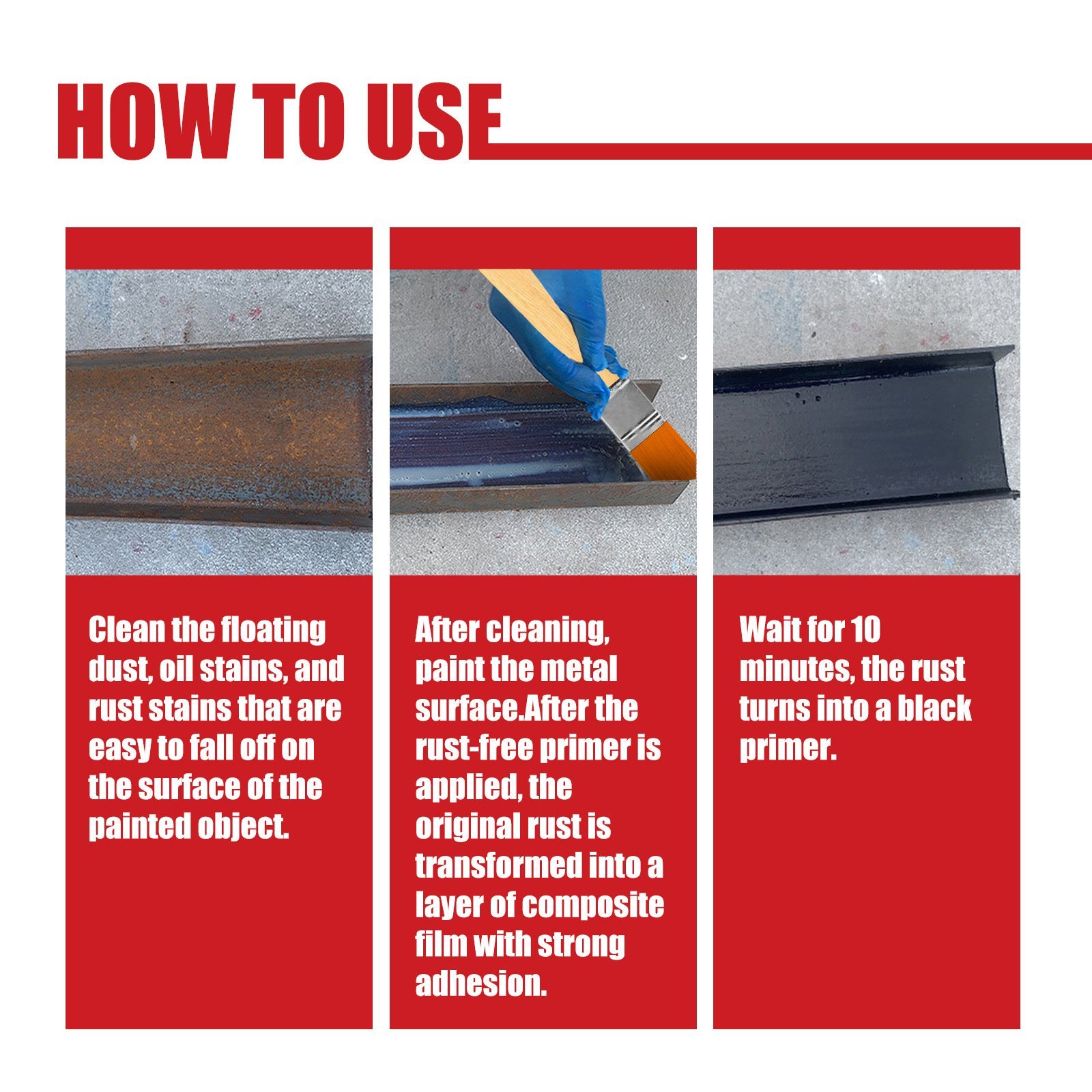 HOW TO USE

Clean the floating dust, oil stains, and rust stains that are easy to fall off on the surface of the painted object.

After cleaning, paint the metal surface.After the rust-free primer is applied, the original rust is transformed into a layer of composite film with strong adhesion.

Wait for 10 minutes, the rust turns into a black primer.