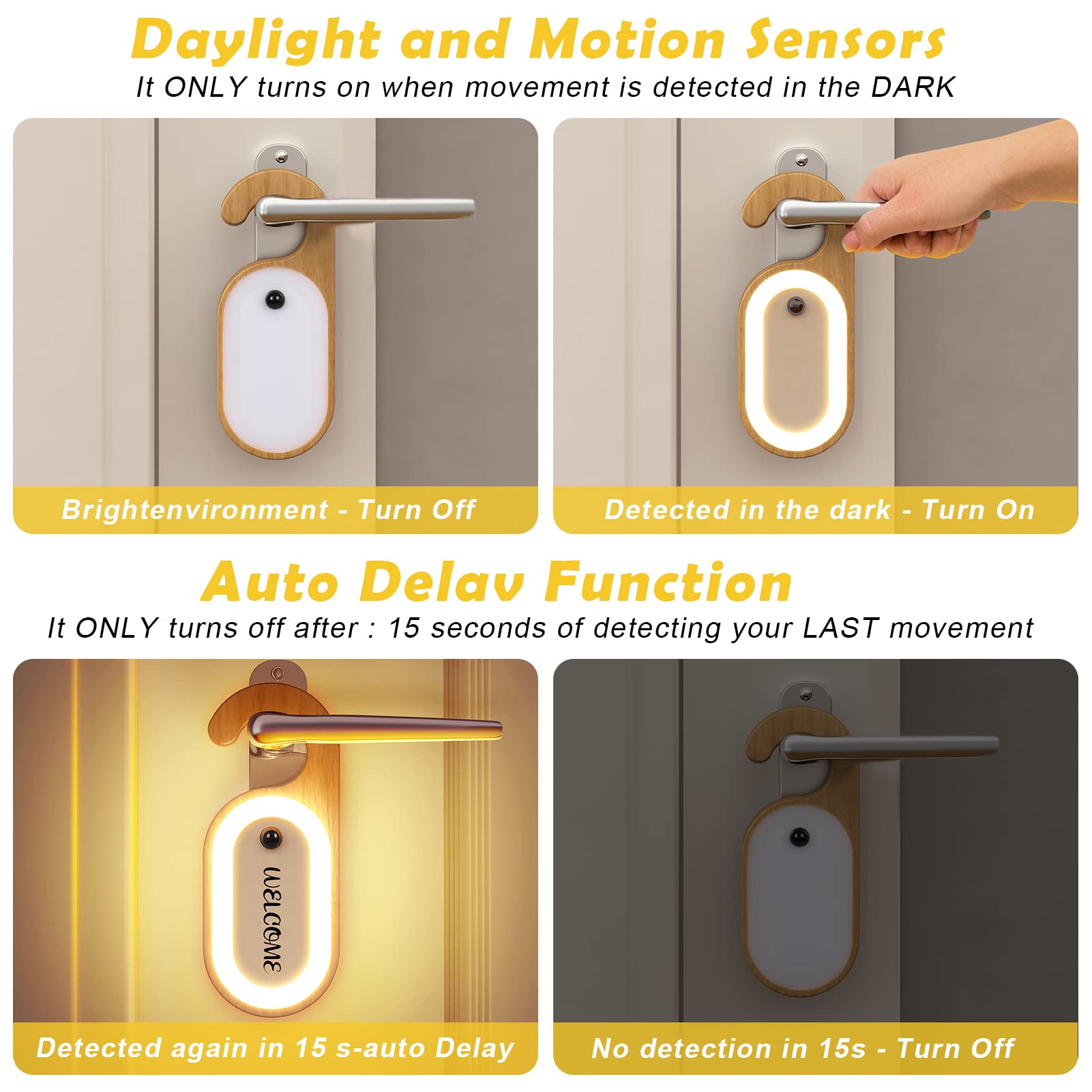 Daylight and Motion Sensors
It ONLY turns on when movement is detected in the DARK

Brightenvironment - Turn Off

Detected in the dark - Turn On

Auto Delav Function
It ONLY turns off after : 15 seconds of detecting your LAST movement

WELCOME

Detected again in 15 s-auto Delay

No detection in 15s - Turn Off