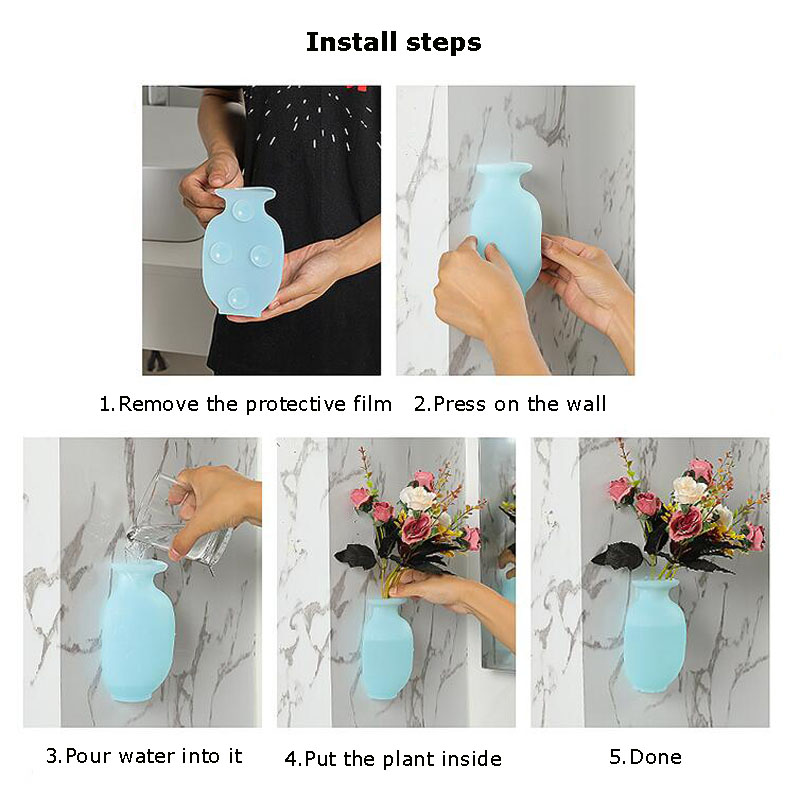 Install steps

1.Remove the protective film

2.Press on the wall

3.Pour water into it

4.Put the plant inside

5.Done