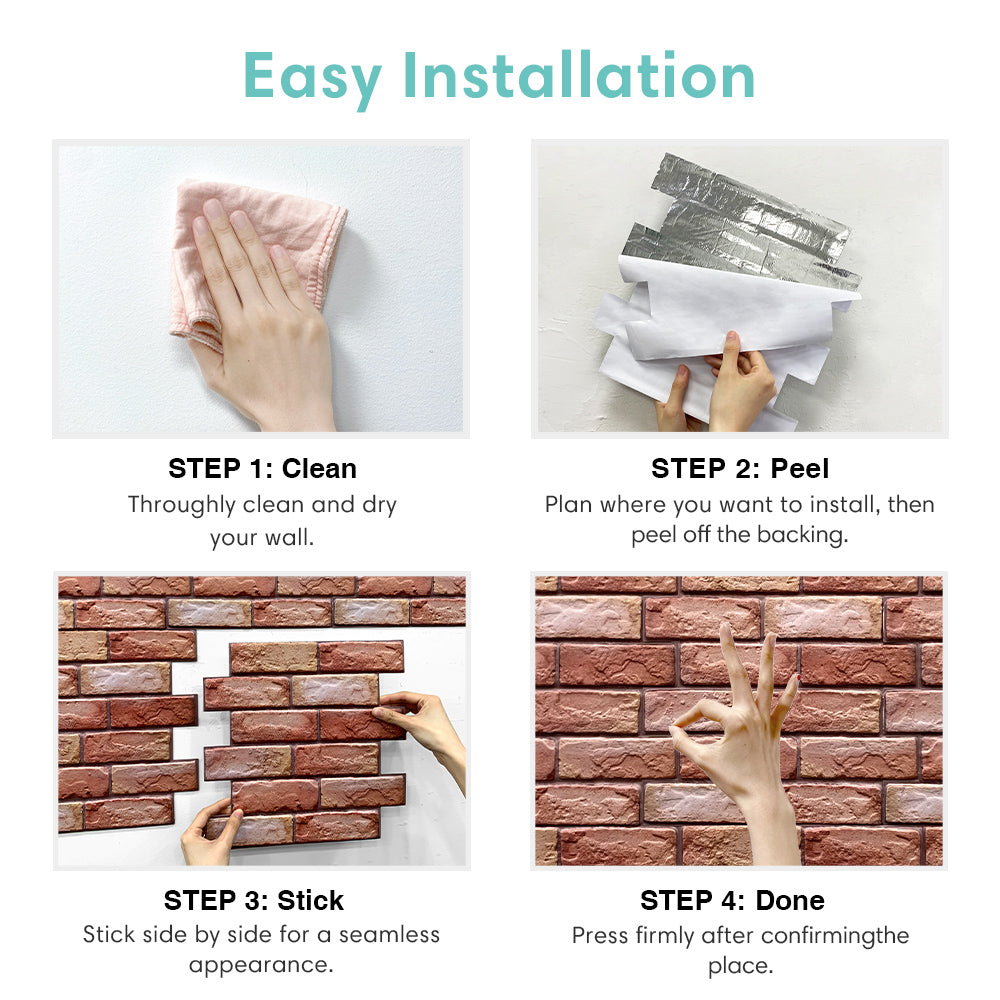 Easy Installation

STEP 1: Clean
Throughly clean and dry your wall.

STEP 2: Peel
Plan where you want to install, then peel off the backing.

STEP 3: Stick
Stick side by side for a seamless appearance.

STEP 4: Done
Press firmly after confirmingthe place.