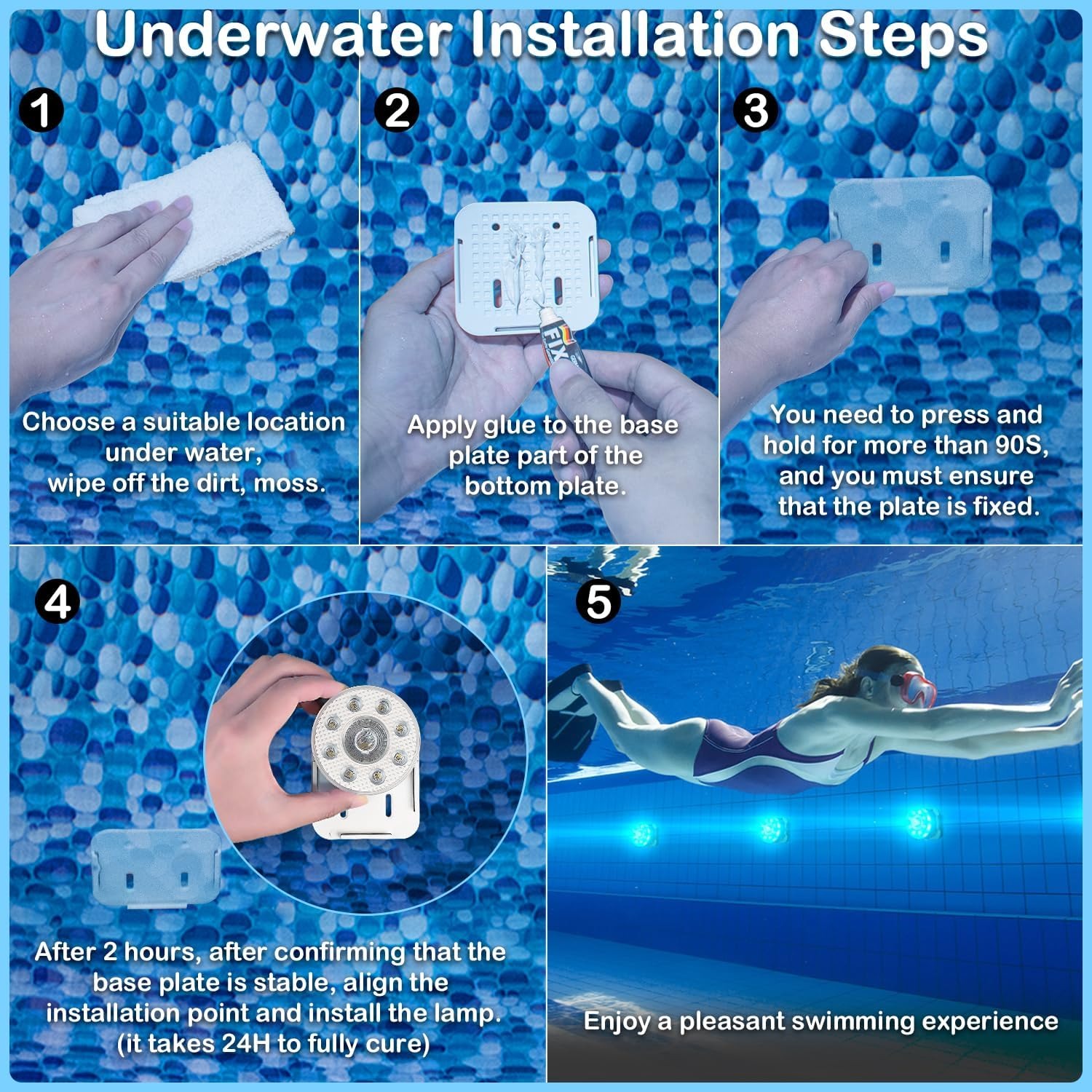 Underwater Installation Steps

1

Choose a suitable location under water, wipe off the dirt, moss.

2

FIX

Apply glue to the base plate part of the bottom plate.

3

You need to press and hold for more than 90S, and you must ensure that the plate is fixed.

4

After 2 hours, after confirming that the base plate is stable, align the installation point and install the lamp. (it takes 24H to fully cure)

5

Enjoy a pleasant swimming experience