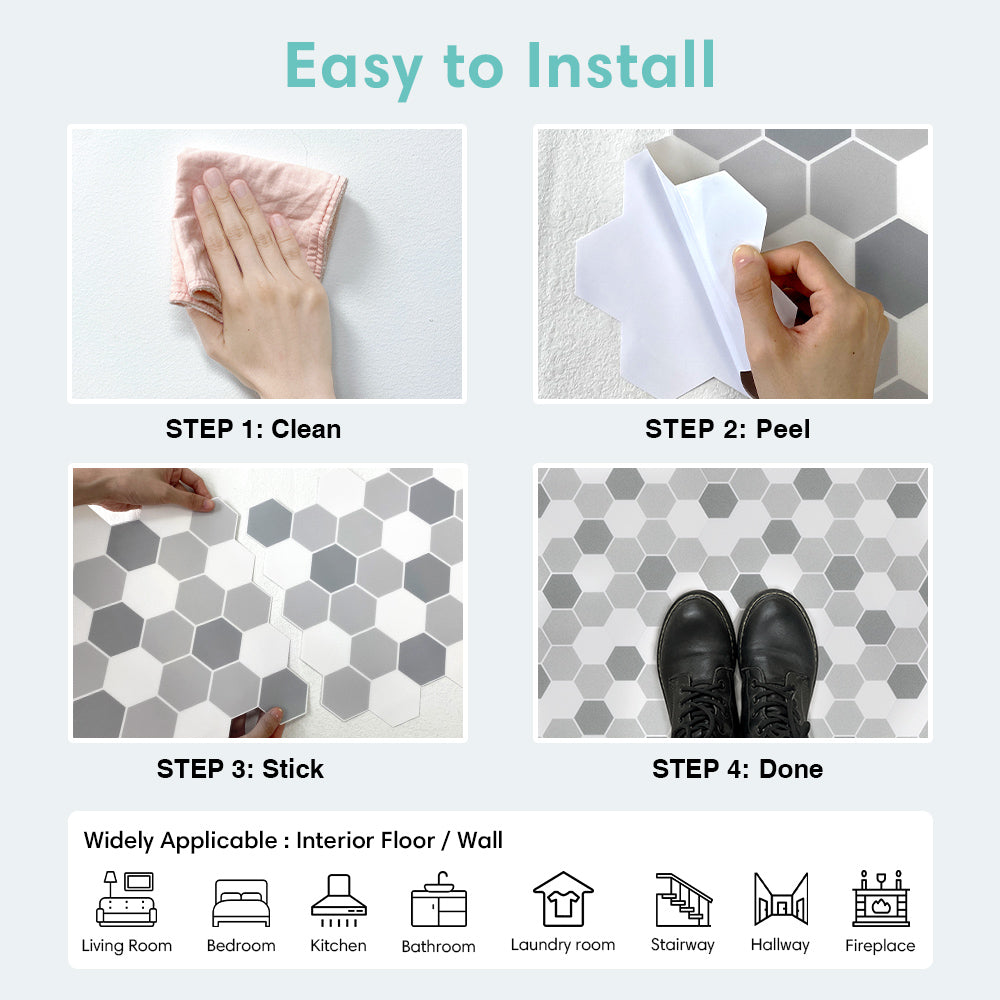 Easy to Install

STEP 1: Clean

STEP 2: Peel

STEP 3: Stick

STEP 4: Done

Widely Applicable : Interior Floor / Wall

Living Room
Bedroom
Kitchen
Bathroom
Laundry room
Stairway
Hallway
Fireplace