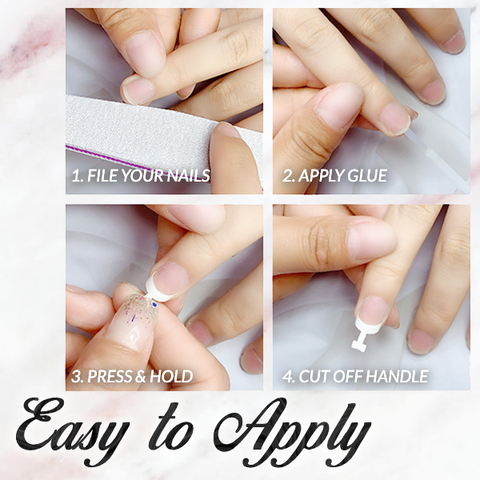 1. FILE YOUR NAILS

2. APPLY GLUE

3. PRESS & HOLD

4. CUT OFF HANDLE

Easy to Apply