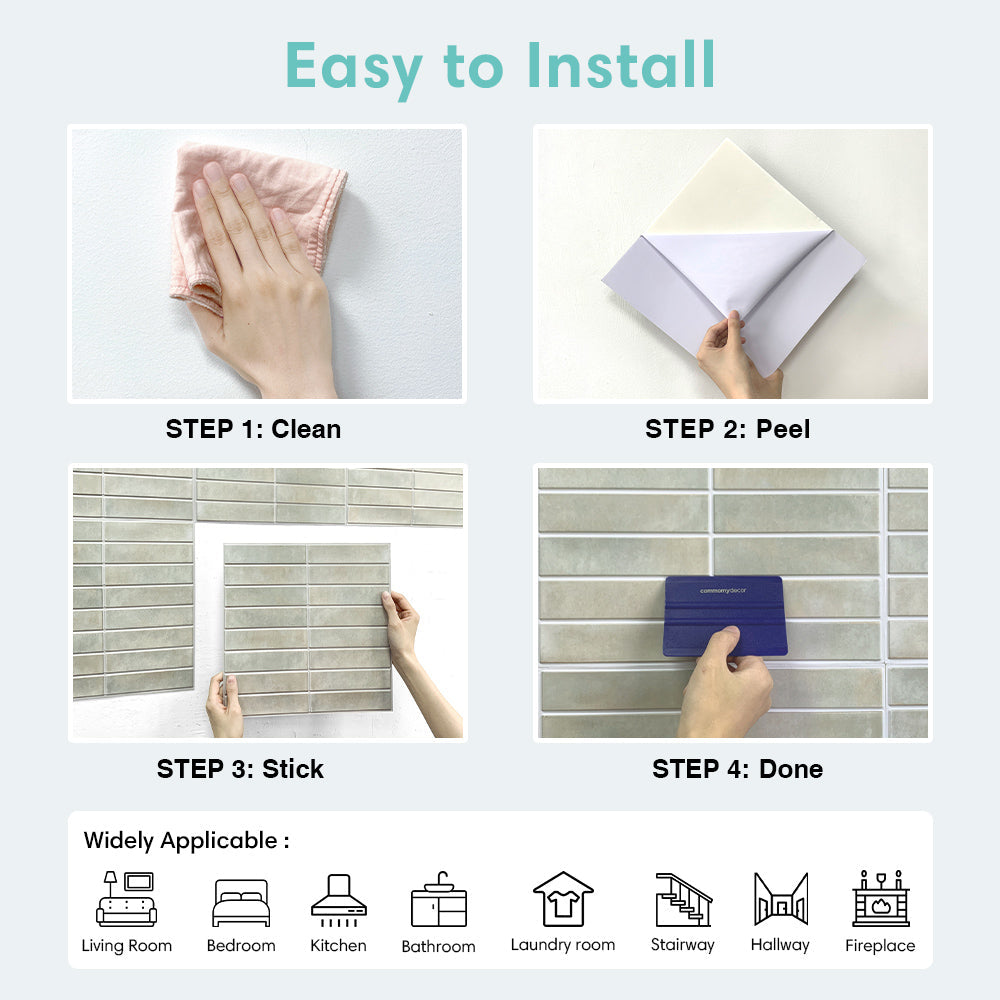 Easy to Install

STEP 1: Clean

STEP 2: Peel

STEP 3: Stick

commomydecor

STEP 4: Done

Widely Applicable :

Living Room
Bedroom
Kitchen
Bathroom
Laundry room
Stairway
Hallway
Fireplace