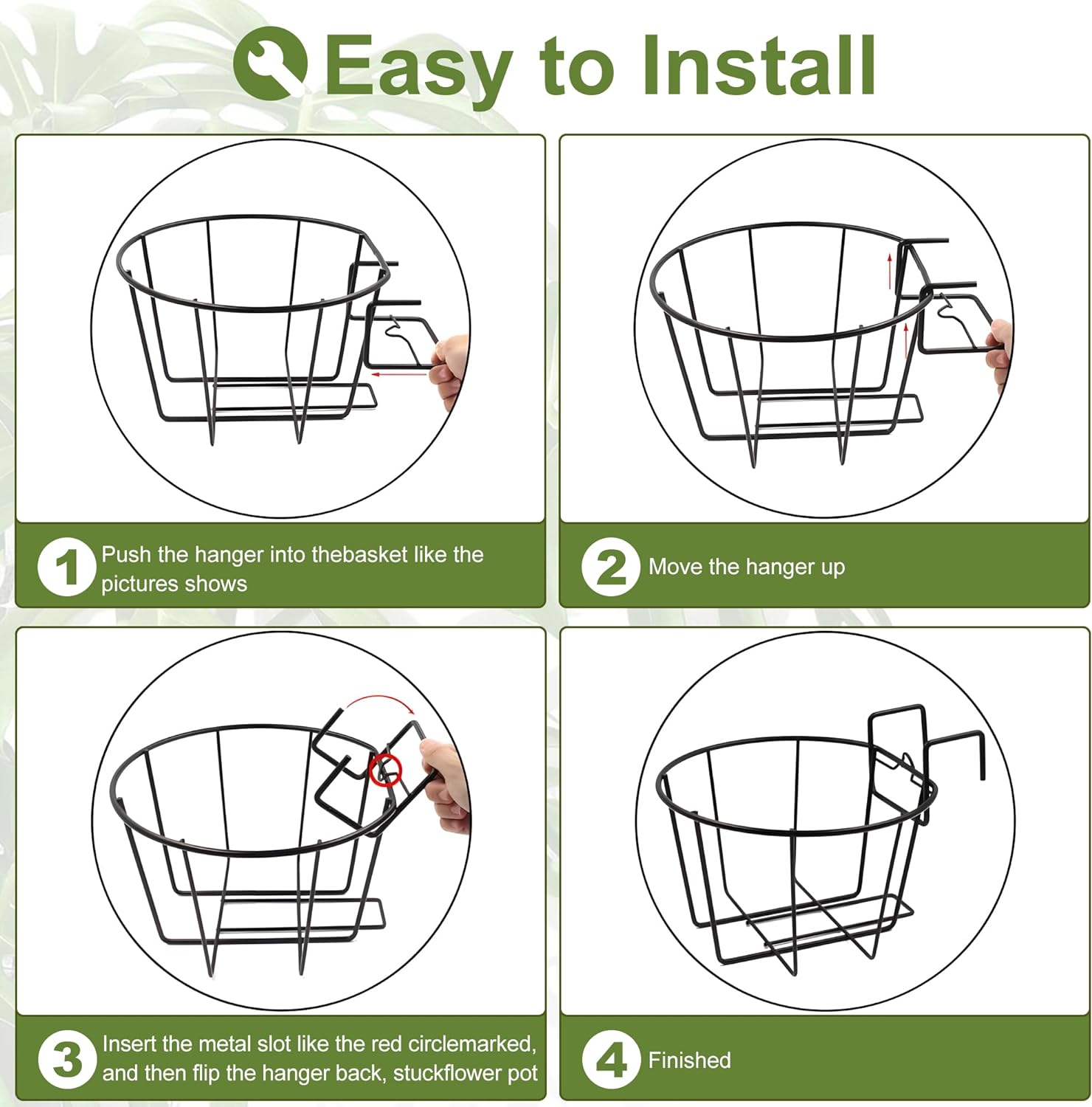 Easy to Install

1 Push the hanger into thebasket like the pictures shows

2 Move the hanger up

3 Insert the metal slot like the red circlemarked, and then flip the hanger back, stuckflower pot

4 Finished