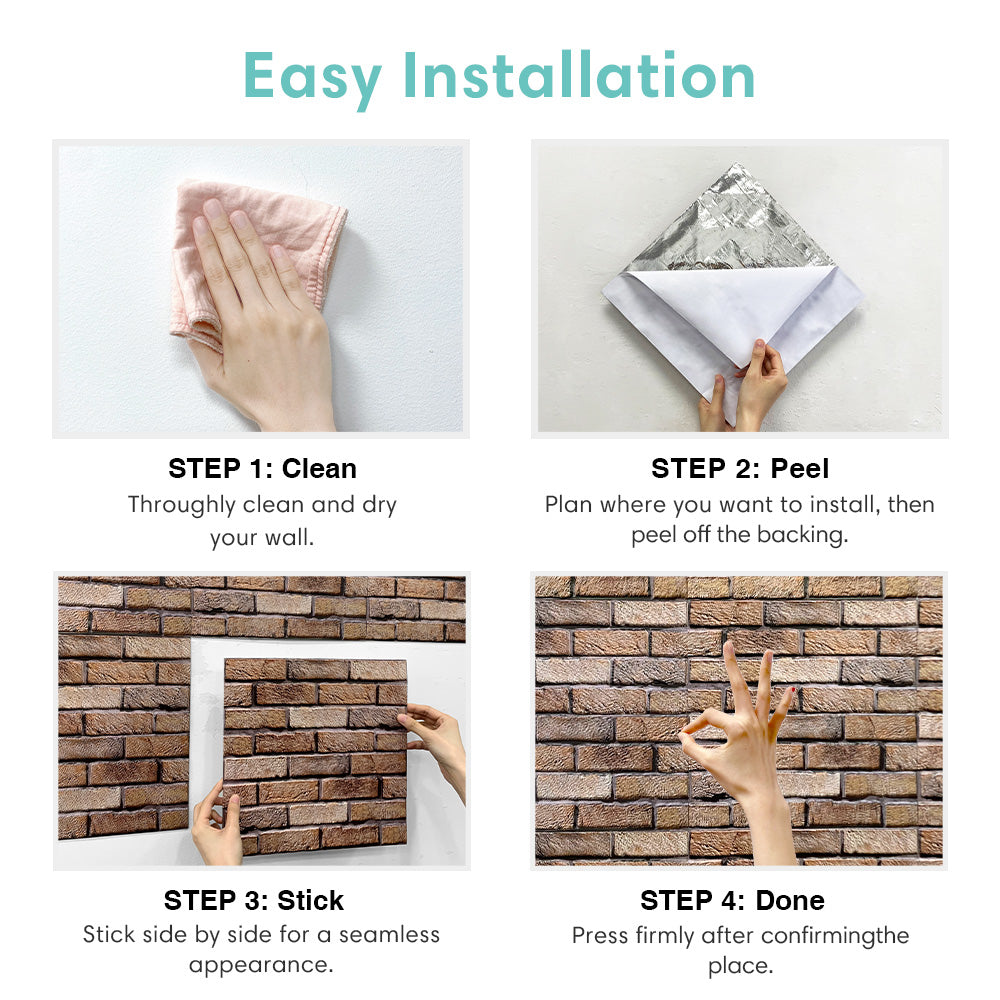 Easy Installation

STEP 1: Clean
Throughly clean and dry your wall.

STEP 2: Peel
Plan where you want to install, then peel off the backing.

STEP 3: Stick
Stick side by side for a seamless appearance.

STEP 4: Done
Press firmly after confirmingthe place.