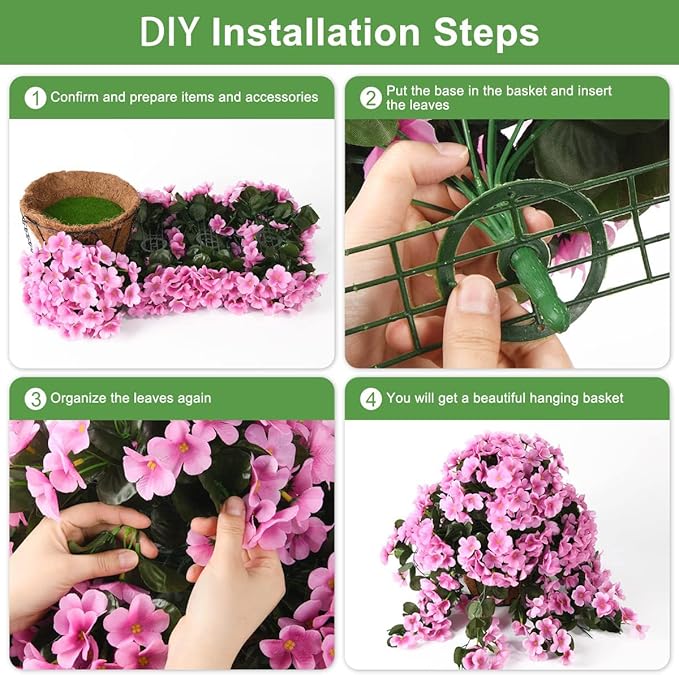 DIY Installation Steps

1 Confirm and prepare items and accessories

2 Put the base in the basket and insert the leaves

3 Organize the leaves again

4 You will get a beautiful hanging basket