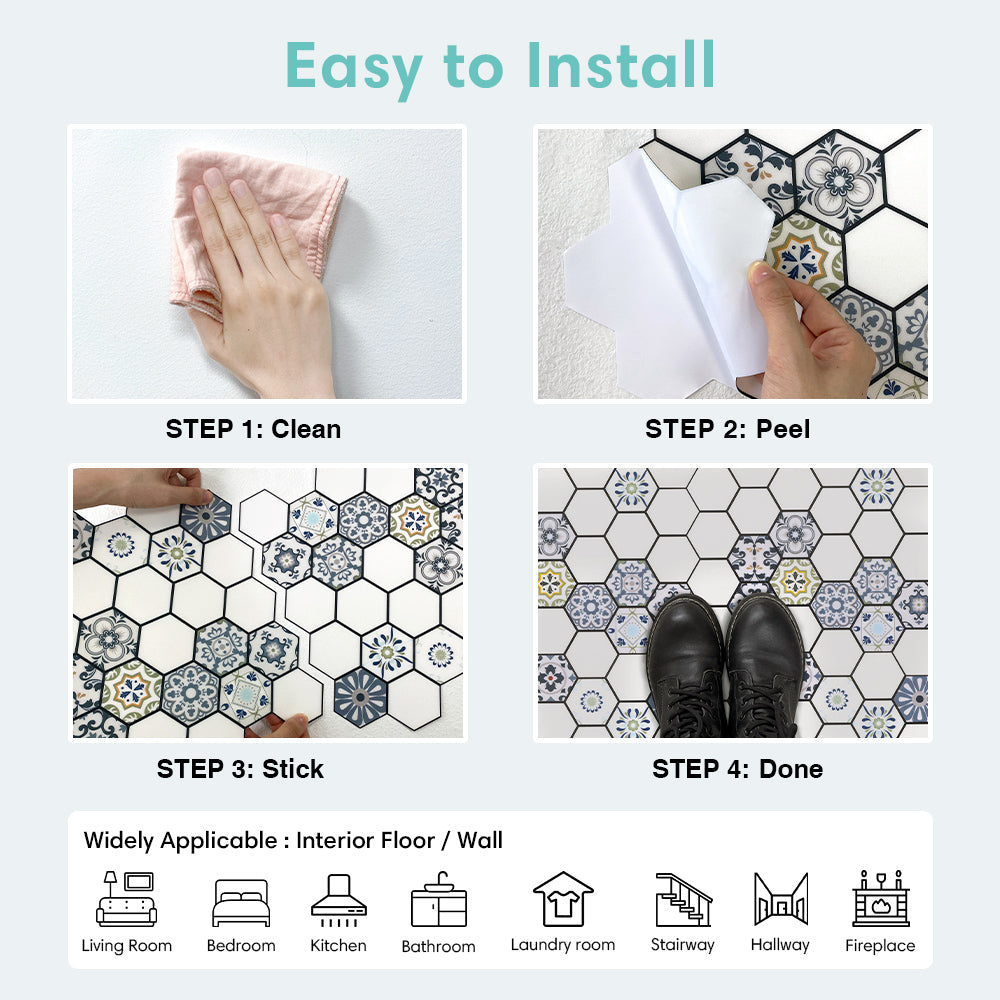 Easy to Install

STEP 1: Clean

STEP 2: Peel

STEP 3: Stick

STEP 4: Done

Widely Applicable : Interior Floor / Wall

Living Room
Bedroom
Kitchen
Bathroom
Laundry room
Stairway
Hallway
Fireplace