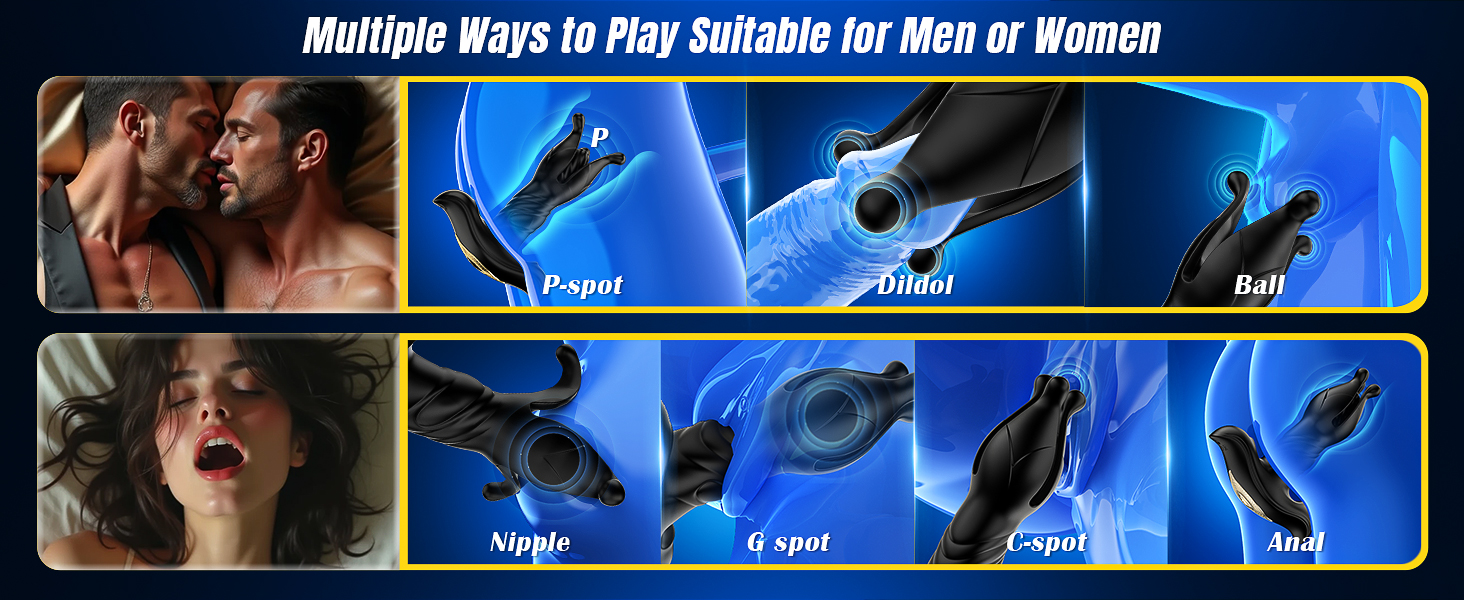 Multiple Ways to Play Suitable for Men or Women

P

P-spot

Dildol

Ball

Nipple

G spot

C-spot

Anal