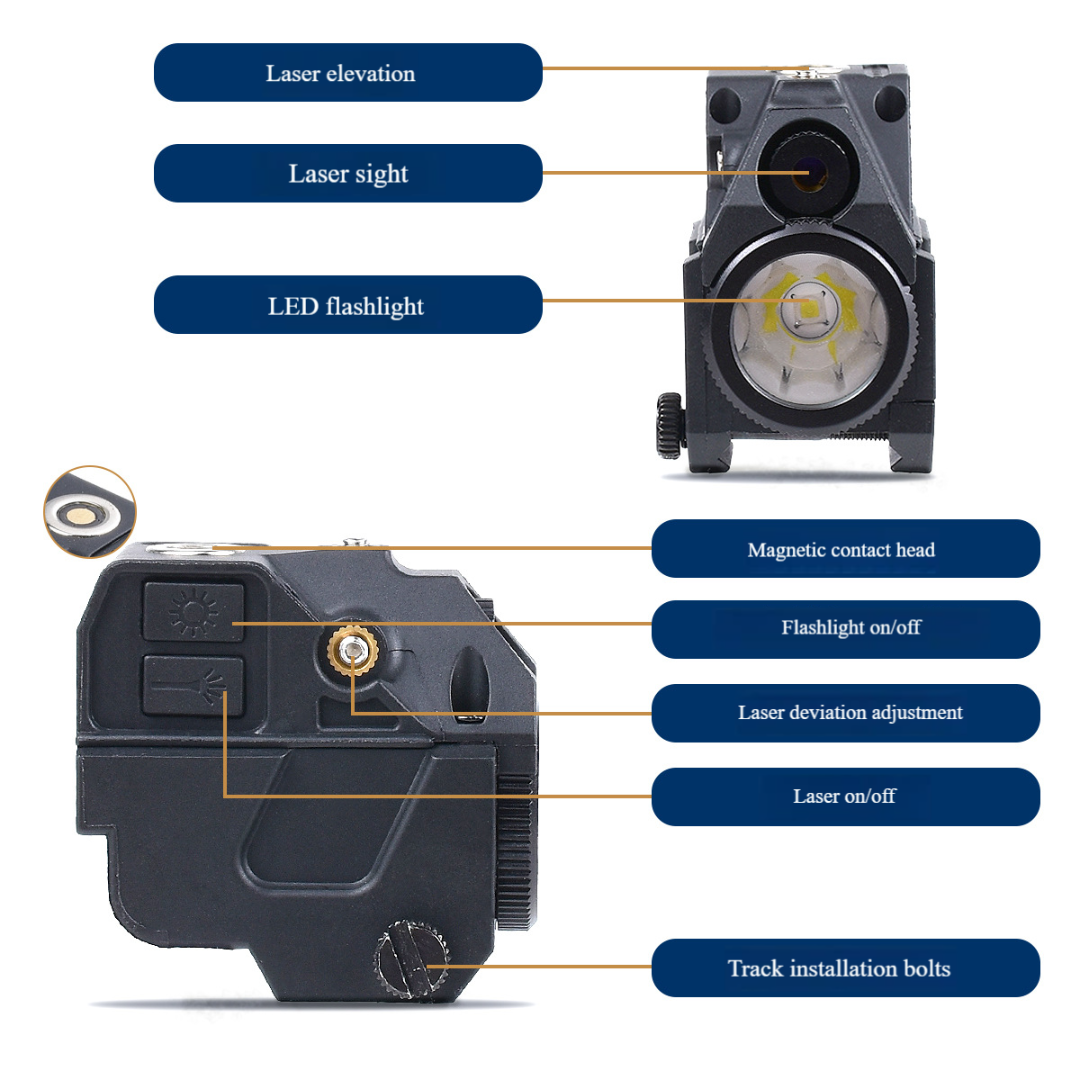 Laser elevation

Laser sight

LED flashlight

Magnetic contact head

Flashlight on/off

Laser deviation adjustment

Laser on/off

Track installation bolts