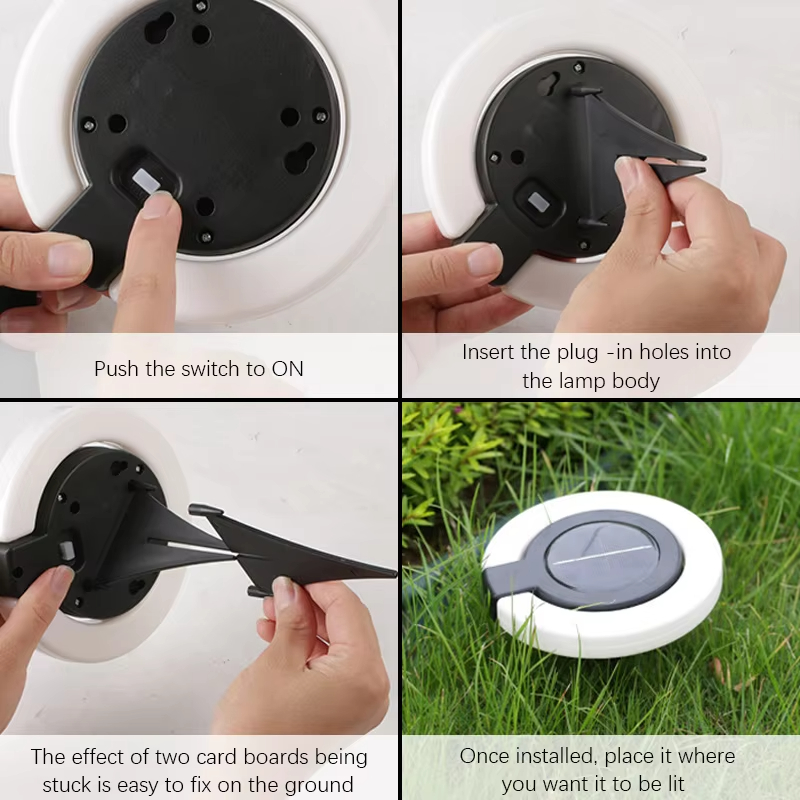 Push the switch to ON

Insert the plug -in holes into the lamp body

The effect of two card boards being stuck is easy to fix on the ground

Once installed, place it where you want it to be lit