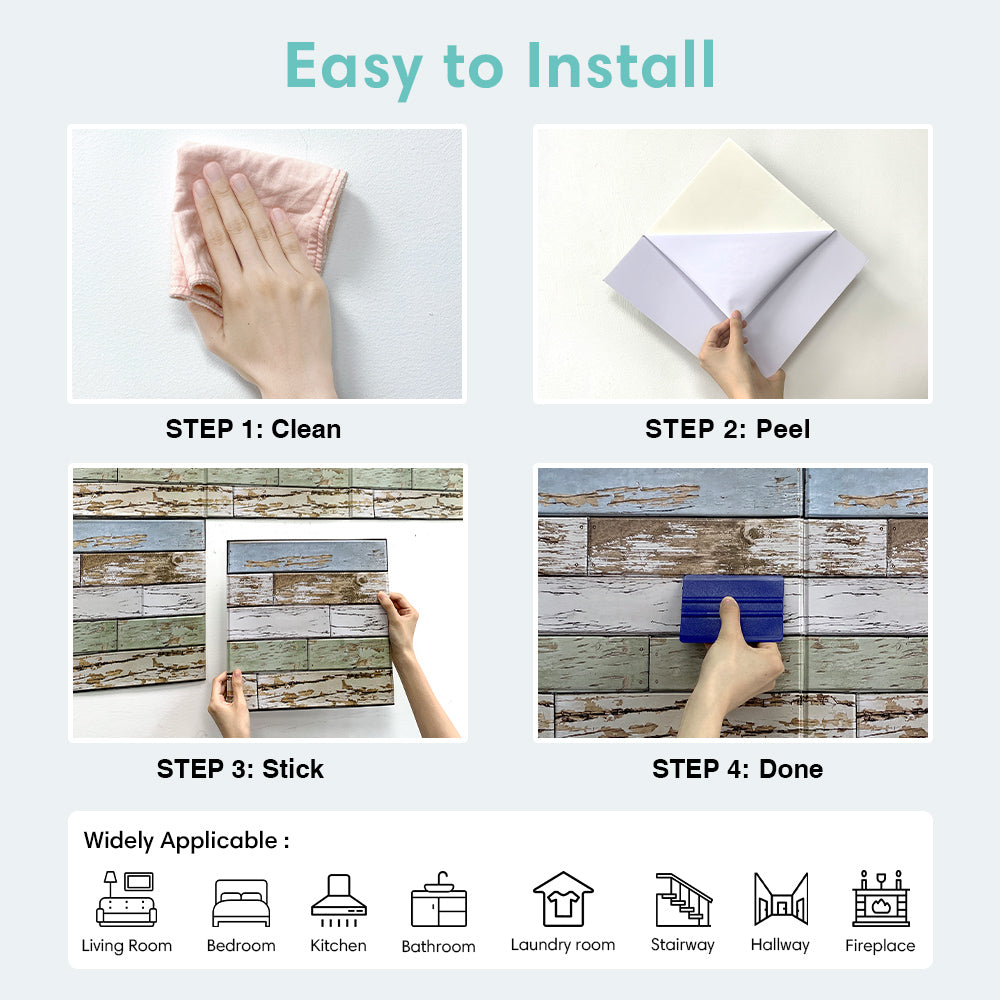 Easy to Install

STEP 1: Clean

STEP 2: Peel

STEP 3: Stick

STEP 4: Done

Widely Applicable :

Living Room Bedroom Kitchen Bathroom Laundry room Stairway Hallway Fireplace