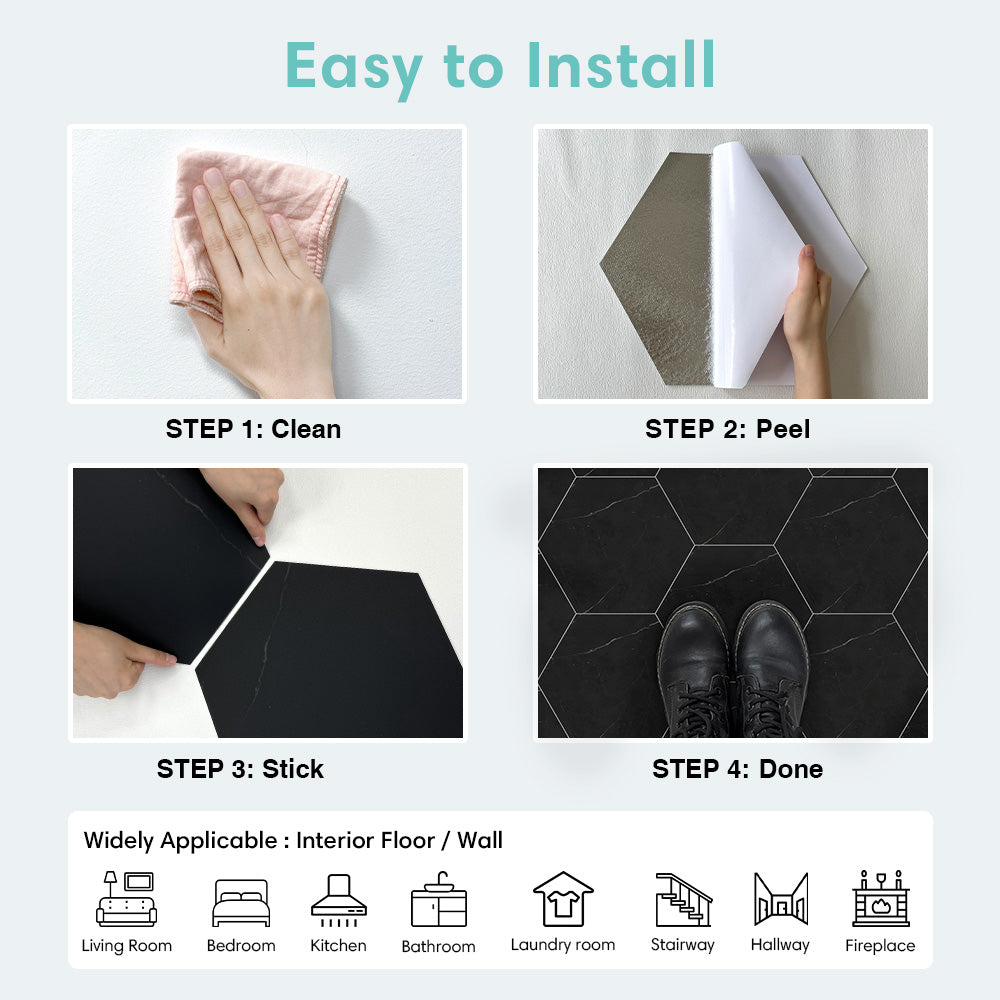 Easy to Install

STEP 1: Clean

STEP 2: Peel

STEP 3: Stick

STEP 4: Done

Widely Applicable : Interior Floor / Wall

Living Room
Bedroom
Kitchen
Bathroom
Laundry room
Stairway
Hallway
Fireplace