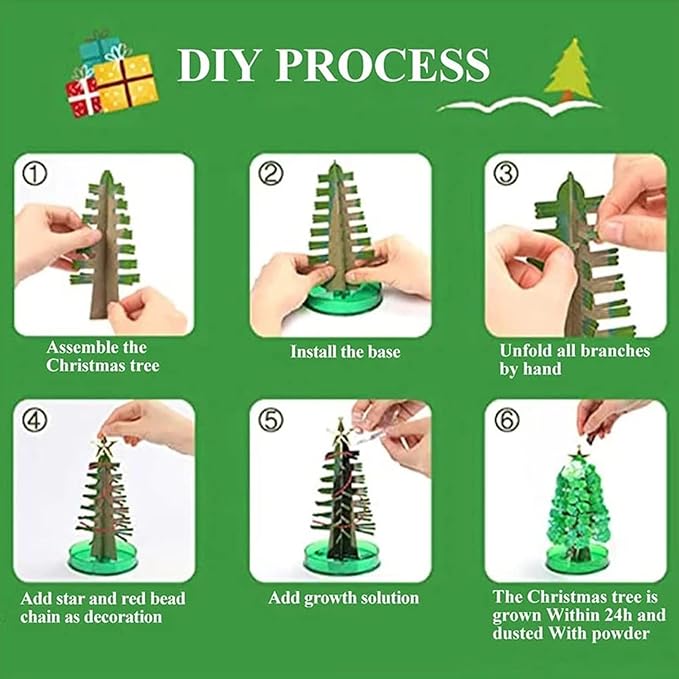 DIY PROCESS

①
Assemble the Christmas tree

②
Install the base

③
Unfold all branches by hand

④
Add star and red bead chain as decoration

⑤
Add growth solution

⑥
The Christmas tree is grown Within 24h and dusted With powder