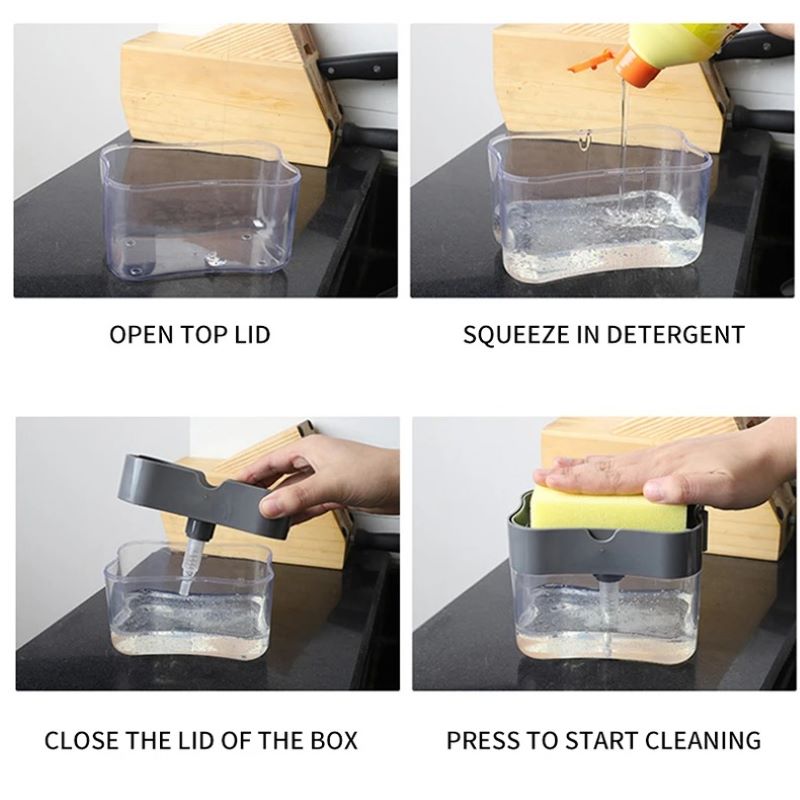 OPEN TOP LID

SQUEEZE IN DETERGENT

CLOSE THE LID OF THE BOX

PRESS TO START CLEANING