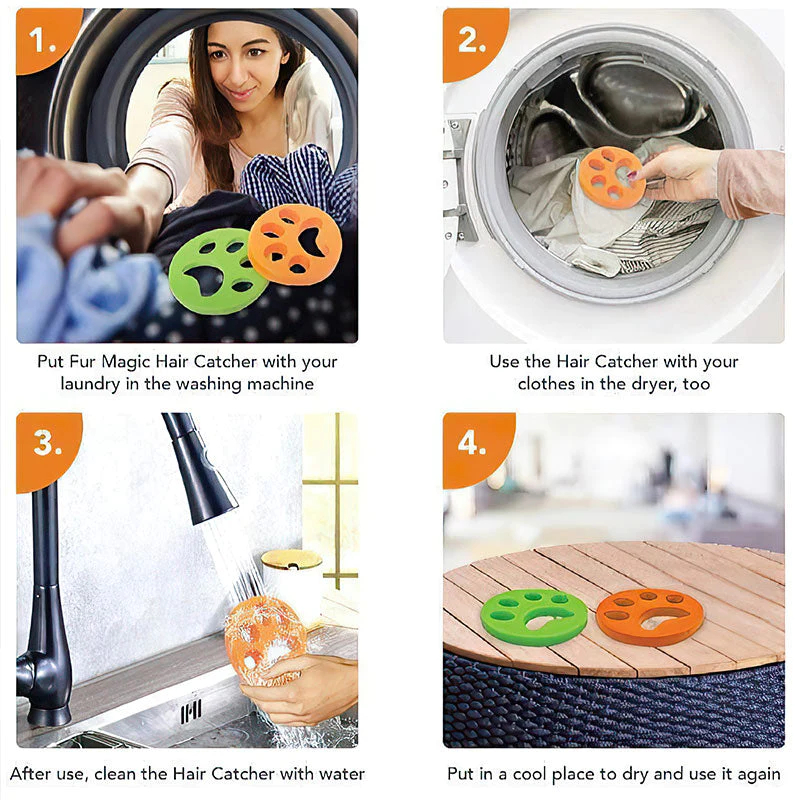 1.

Put Fur Magic Hair Catcher with your laundry in the washing machine

2.

Use the Hair Catcher with your clothes in the dryer, too

3.

After use, clean the Hair Catcher with water

4.

Put in a cool place to dry and use it again