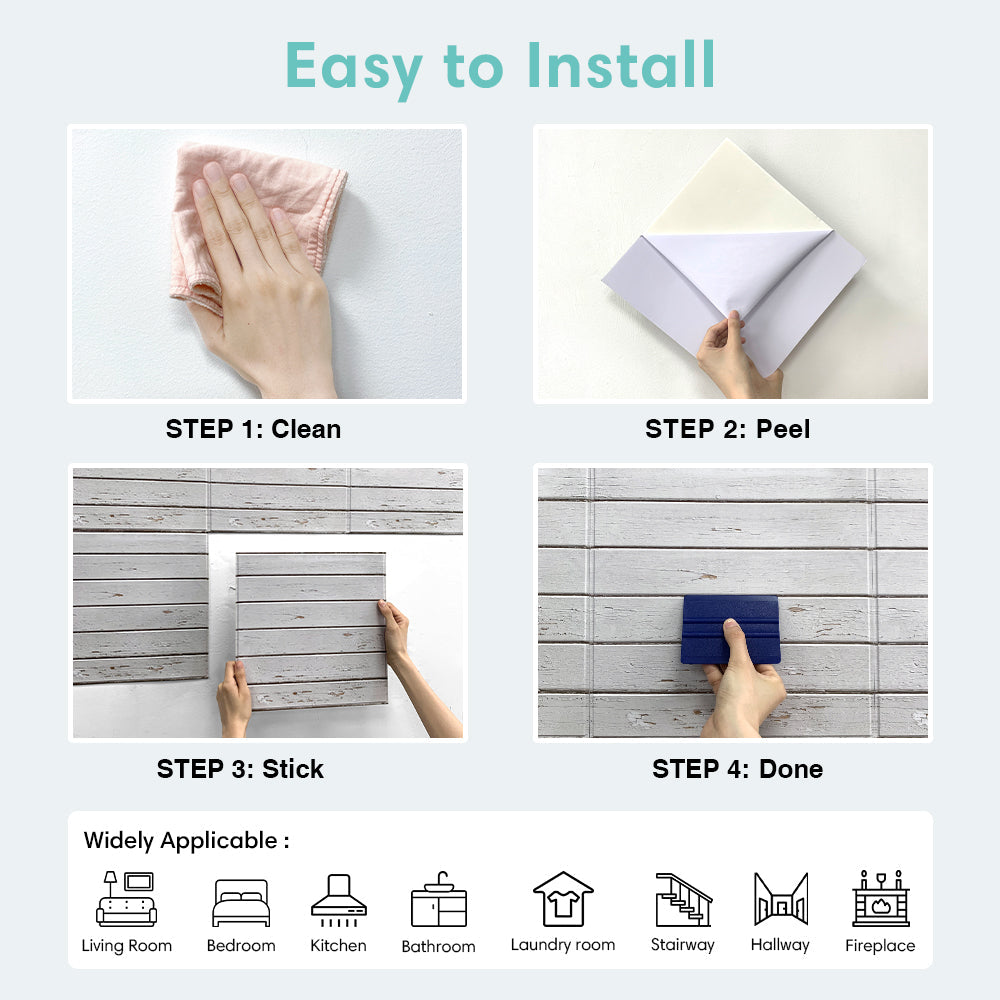 Easy to Install

STEP 1: Clean

STEP 2: Peel

STEP 3: Stick

STEP 4: Done

Widely Applicable :

Living Room Bedroom Kitchen Bathroom Laundry room Stairway Hallway Fireplace