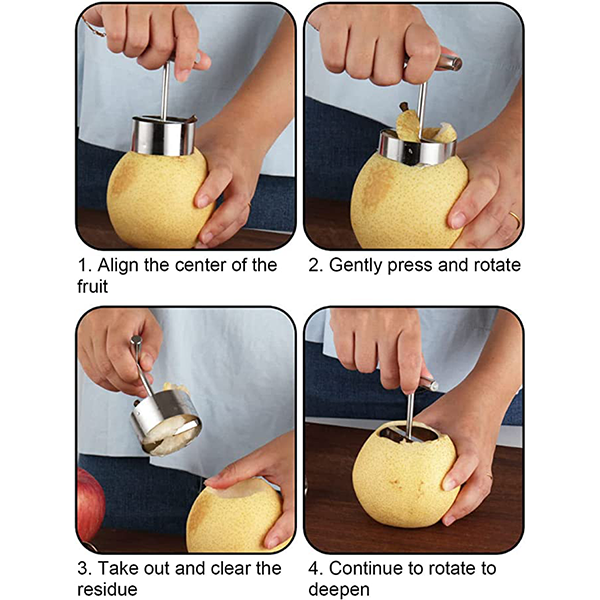 1. Align the center of the fruit

2. Gently press and rotate

3. Take out and clear the residue

4. Continue to rotate to deepen