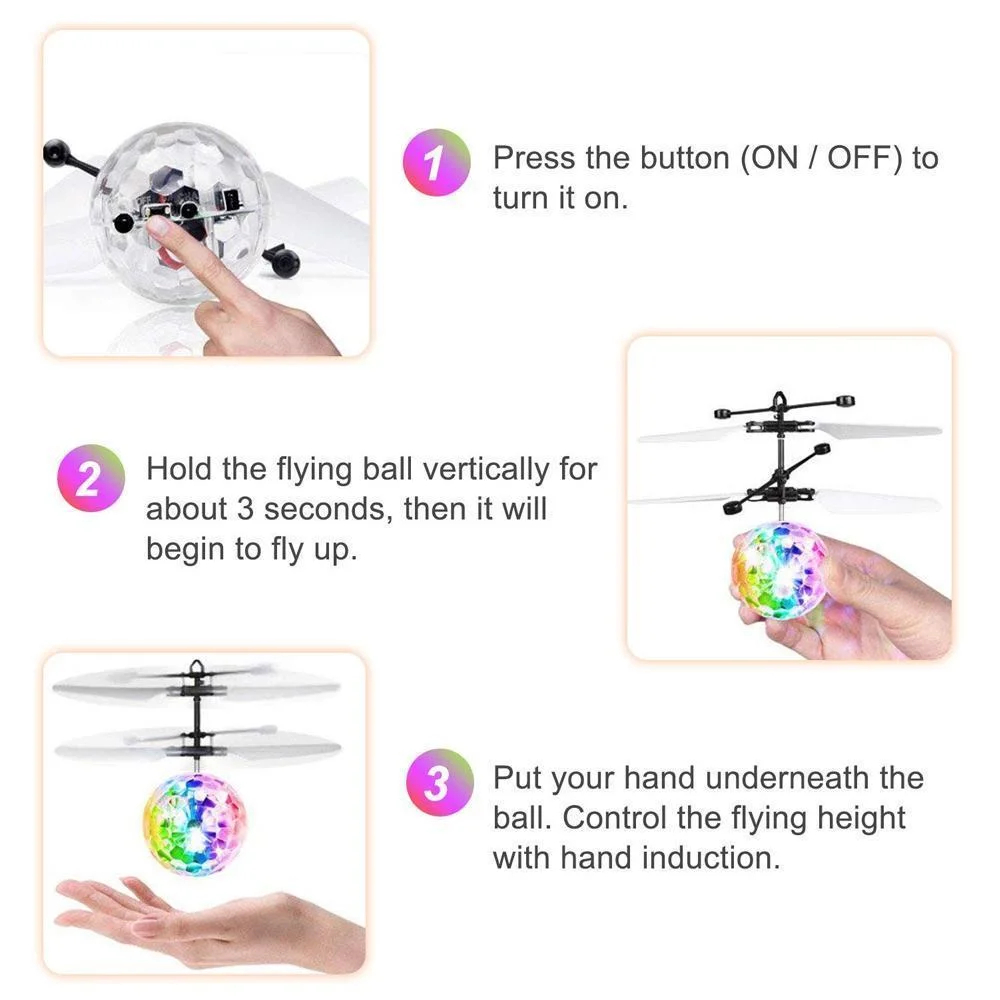 1 Press the button (ON / OFF) to turn it on.

2 Hold the flying ball vertically for about 3 seconds, then it will begin to fly up.

3 Put your hand underneath the ball. Control the flying height with hand induction.