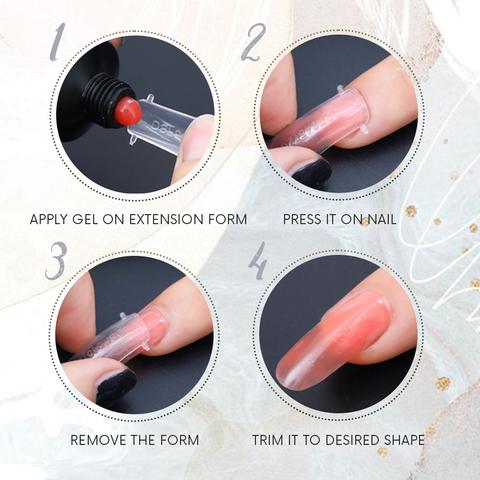 1

APPLY GEL ON EXTENSION FORM

2

PRESS IT ON NAIL

3

REMOVE THE FORM

4

TRIM IT TO DESIRED SHAPE