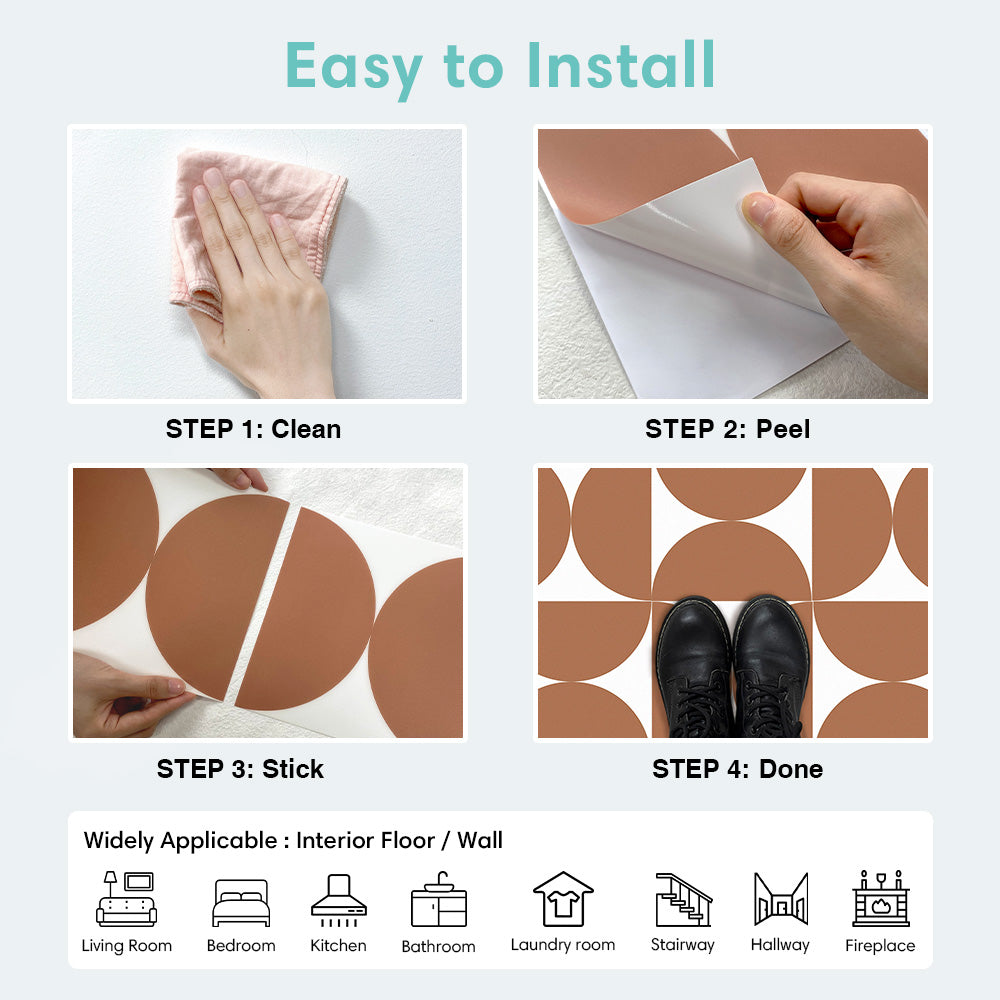 Easy to Install

STEP 1: Clean

STEP 2: Peel

STEP 3: Stick

STEP 4: Done

Widely Applicable : Interior Floor / Wall

Living Room Bedroom Kitchen Bathroom Laundry room Stairway Hallway Fireplace