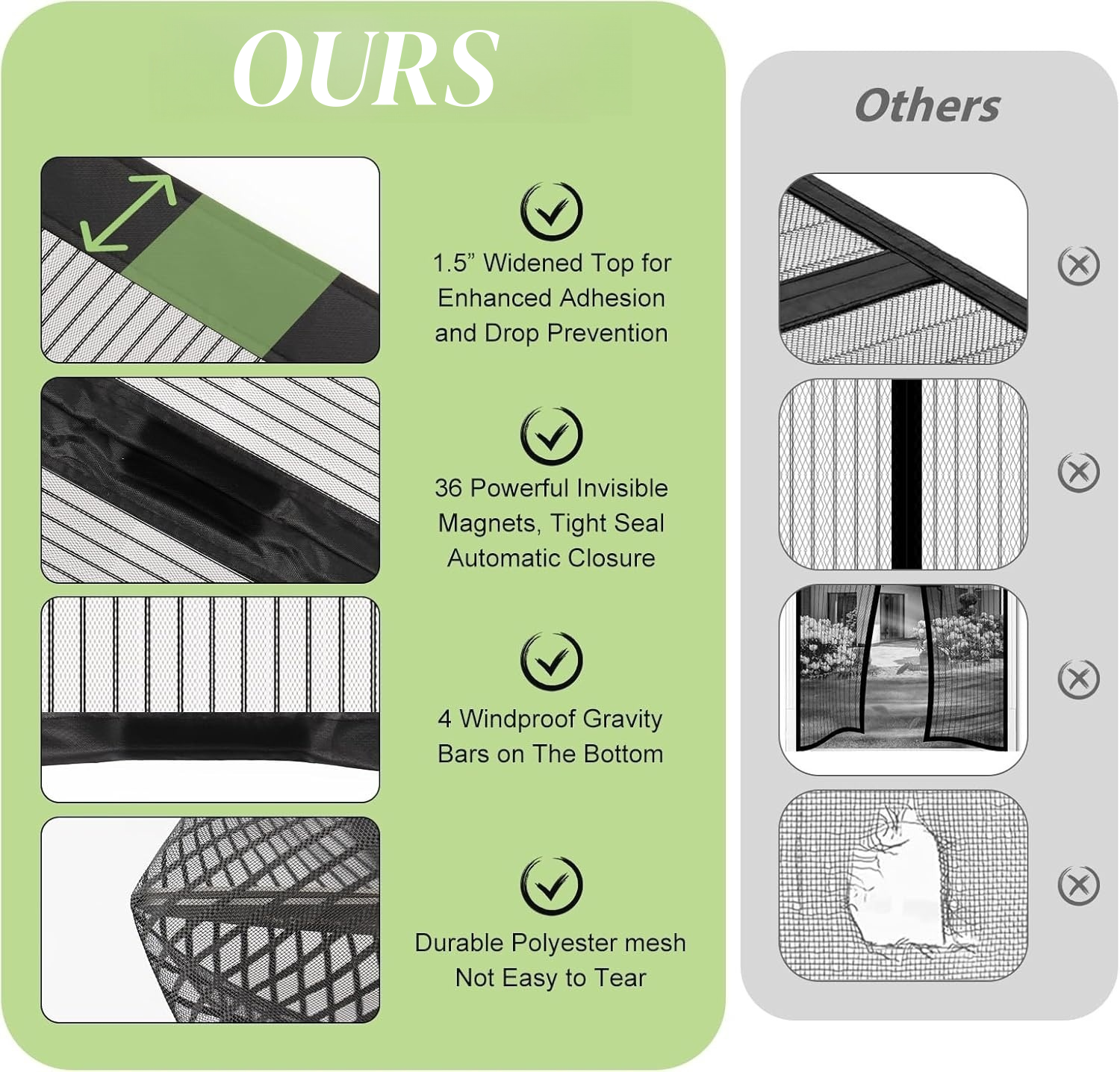 OURS

1.5” Widened Top for Enhanced Adhesion and Drop Prevention

36 Powerful Invisible Magnets, Tight Seal Automatic Closure

4 Windproof Gravity Bars on The Bottom

Durable Polyester mesh Not Easy to Tear

Others