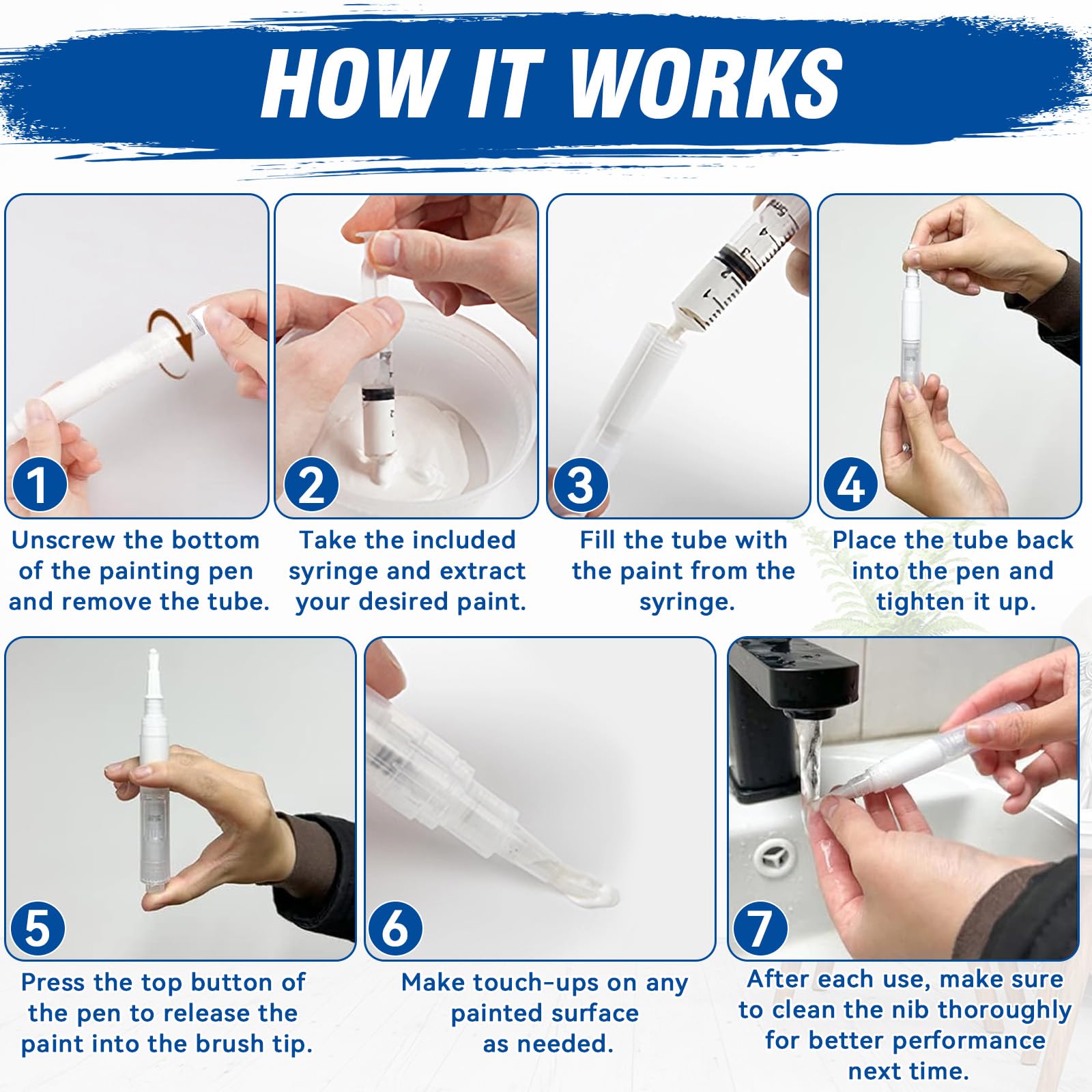 HOW IT WORKS

1
Unscrew the bottom of the painting pen and remove the tube.

2
Take the included syringe and extract your desired paint.

3
Fill the tube with the paint from the syringe.

4
Place the tube back into the pen and tighten it up.

5
Press the top button of the pen to release the paint into the brush tip.

6
Make touch-ups on any painted surface as needed.

7
After each use, make sure to clean the nib thoroughly for better performance next time.