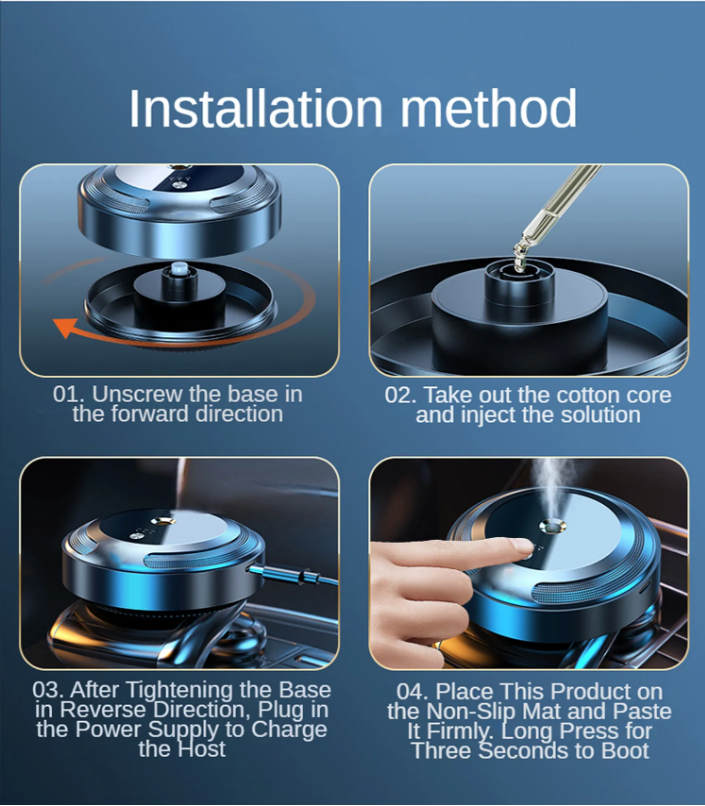 Installation method

01. Unscrew the base in the forward direction

02. Take out the cotton core and inject the solution

03. After Tightening the Base in Reverse Direction, Plug in the Power Supply to Charge the Host

04. Place This Product on the Non-Slip Mat and Paste It Firmly. Long Press for Three Seconds to Boot