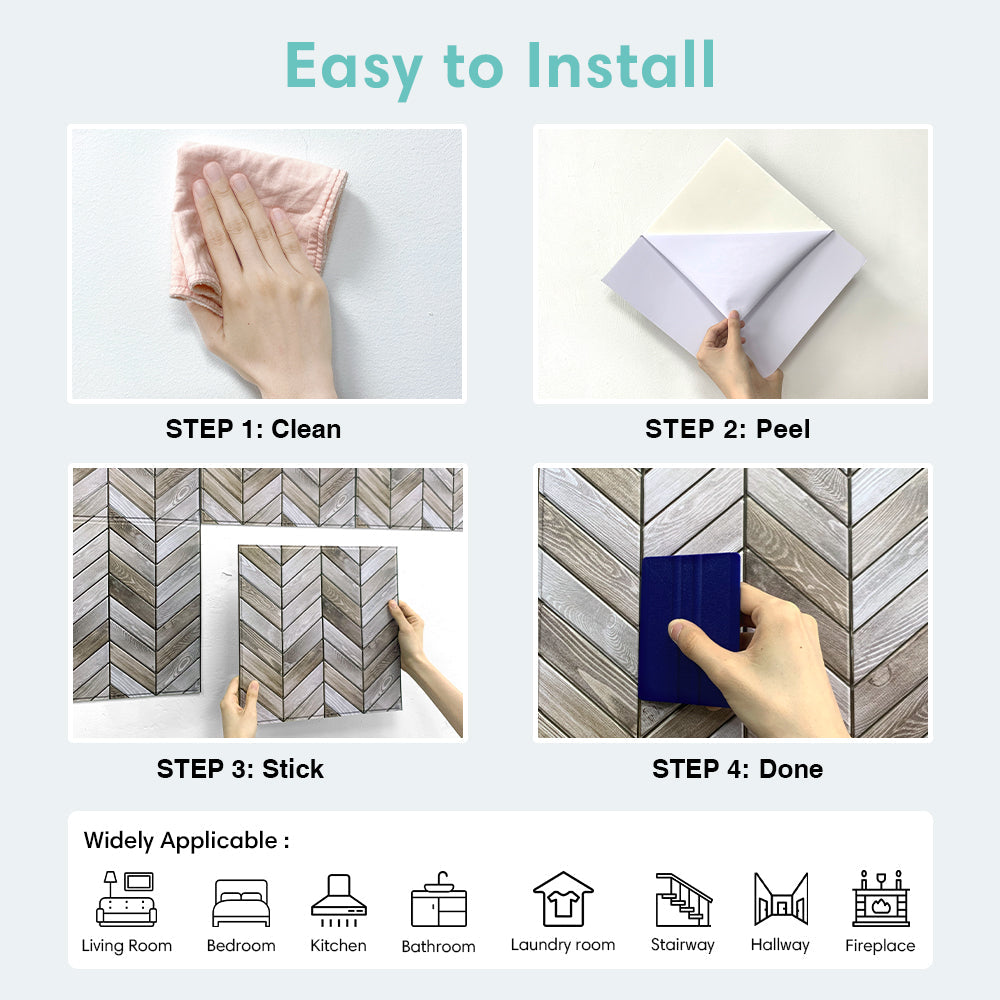 Easy to Install

STEP 1: Clean

STEP 2: Peel

STEP 3: Stick

STEP 4: Done

Widely Applicable :

Living Room
Bedroom
Kitchen
Bathroom
Laundry room
Stairway
Hallway
Fireplace