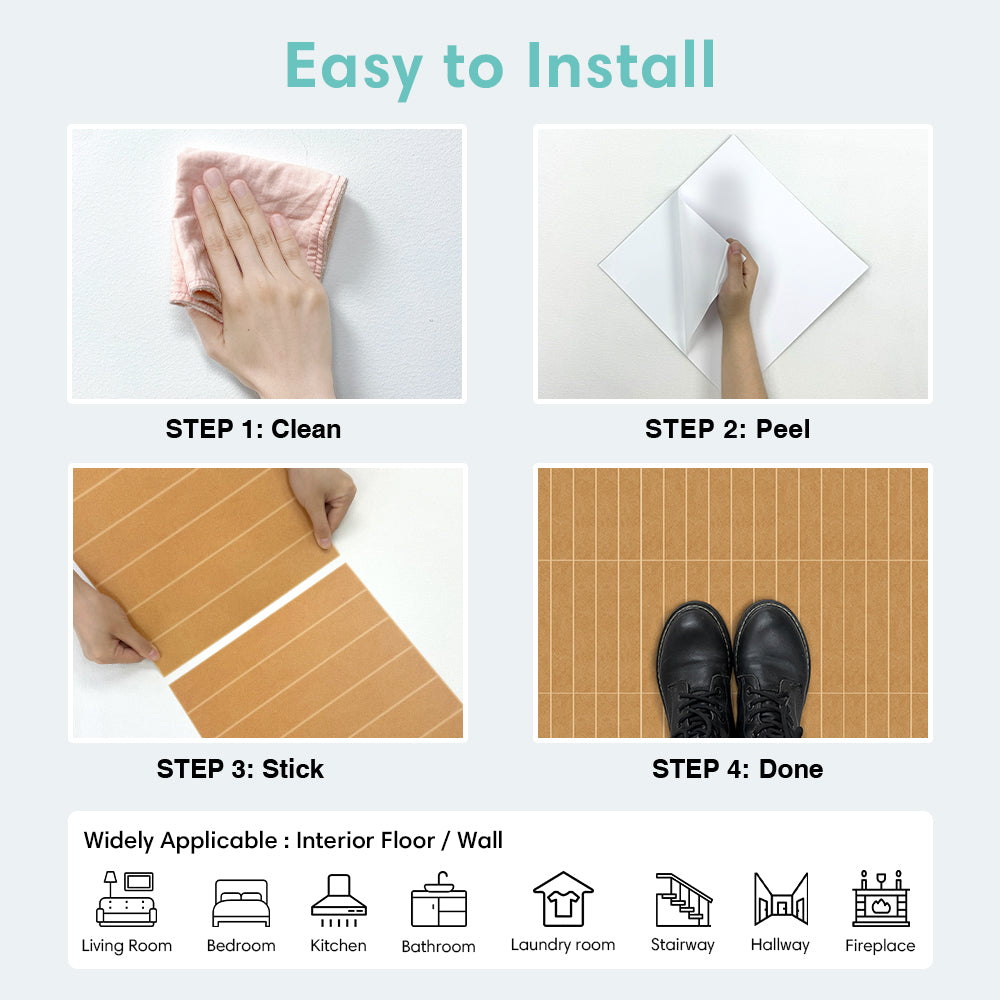 Easy to Install

STEP 1: Clean

STEP 2: Peel

STEP 3: Stick

STEP 4: Done

Widely Applicable : Interior Floor / Wall

Living Room
Bedroom
Kitchen
Bathroom
Laundry room
Stairway
Hallway
Fireplace