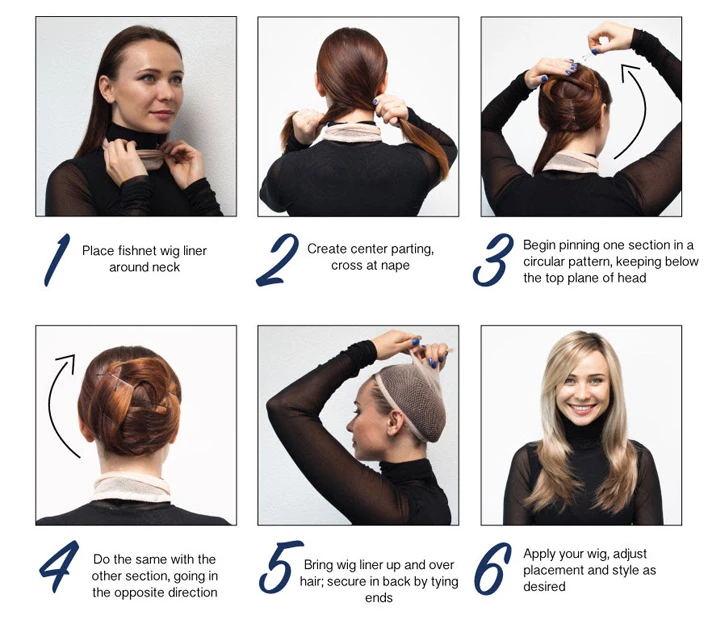 1 Place fishnet wig liner around neck

2 Create center parting, cross at nape

3 Begin pinning one section in a circular pattern, keeping below the top plane of head

4 Do the same with the other section, going in the opposite direction

5 Bring wig liner up and over hair; secure in back by tying ends

6 Apply your wig, adjust placement and style as desired