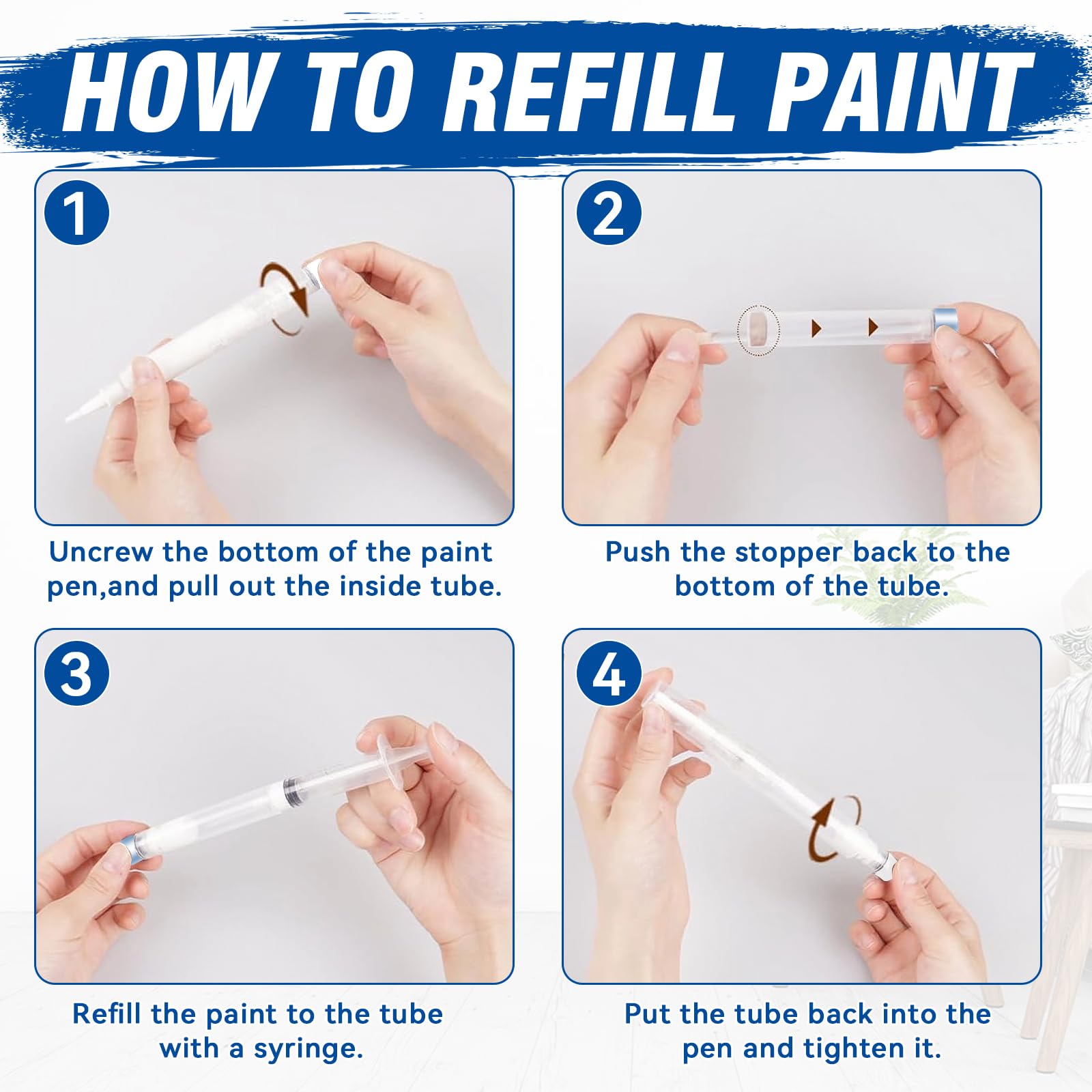 HOW TO REFILL PAINT

1

Uncrew the bottom of the paint pen,and pull out the inside tube.

2

Push the stopper back to the bottom of the tube.

3

Refill the paint to the tube with a syringe.

4

Put the tube back into the pen and tighten it.