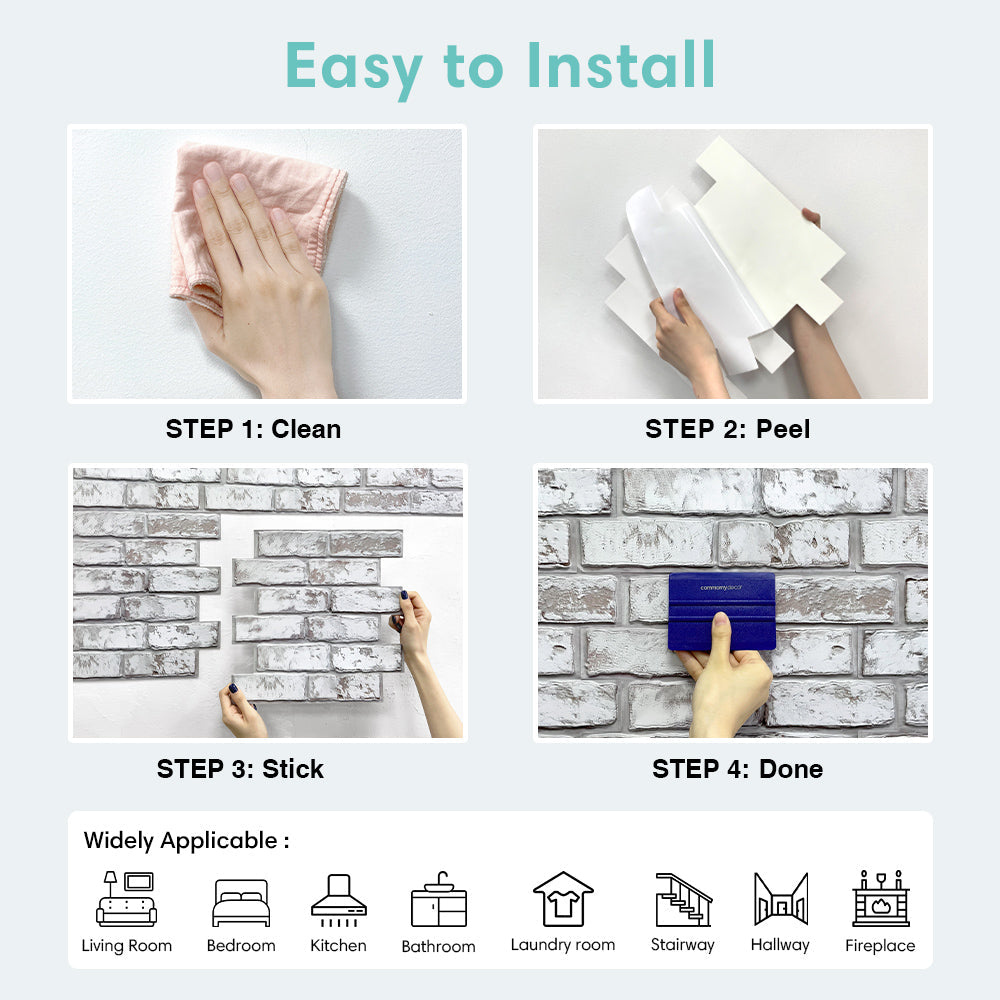 Easy to Install

STEP 1: Clean

STEP 2: Peel

STEP 3: Stick

commomydecor

STEP 4: Done

Widely Applicable :

Living Room Bedroom Kitchen Bathroom Laundry room Stairway Hallway Fireplace