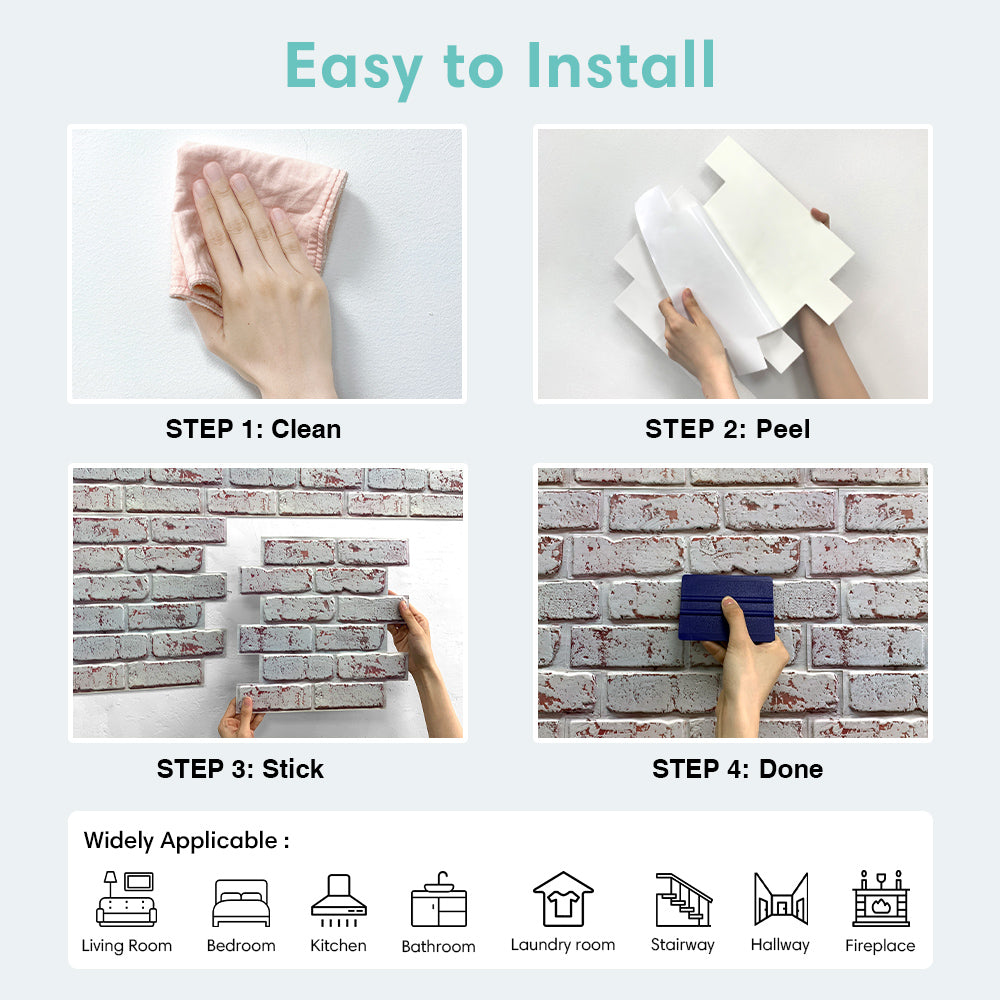 Easy to Install

STEP 1: Clean

STEP 2: Peel

STEP 3: Stick

STEP 4: Done

Widely Applicable :

Living Room Bedroom Kitchen Bathroom Laundry room Stairway Hallway Fireplace