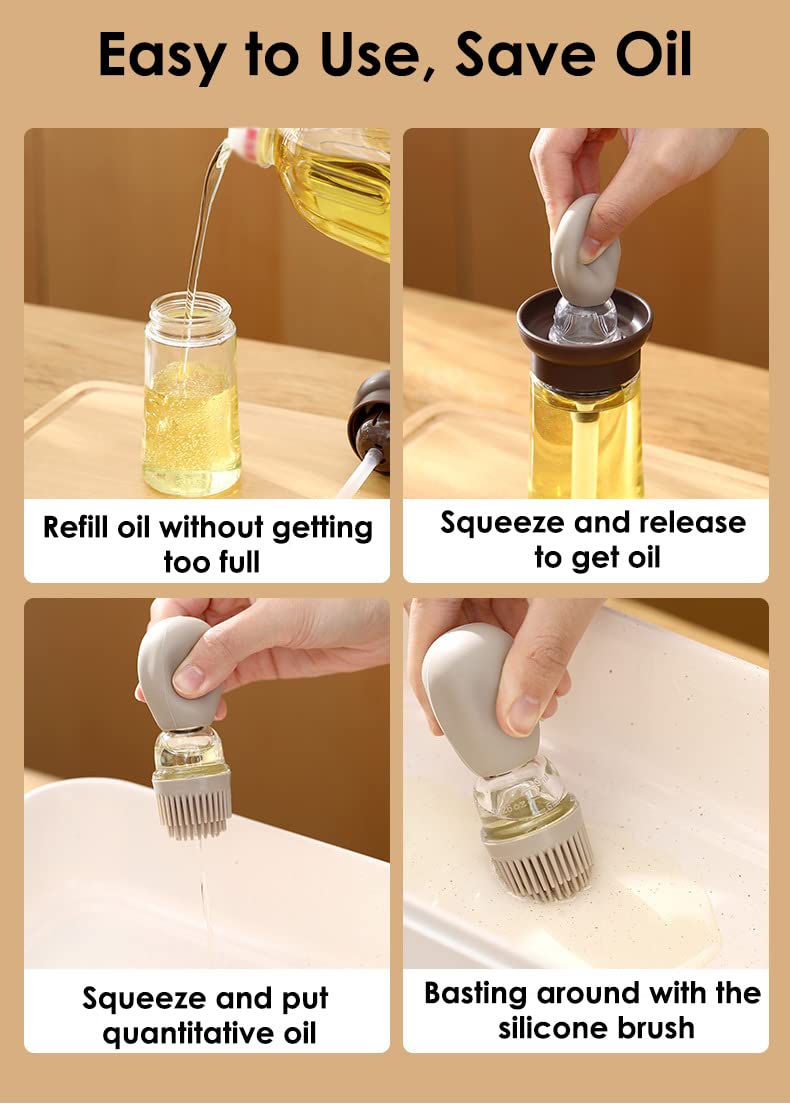 Easy to Use, Save Oil

Refill oil without getting too full

Squeeze and release to get oil

Squeeze and put quantitative oil

Basting around with the silicone brush