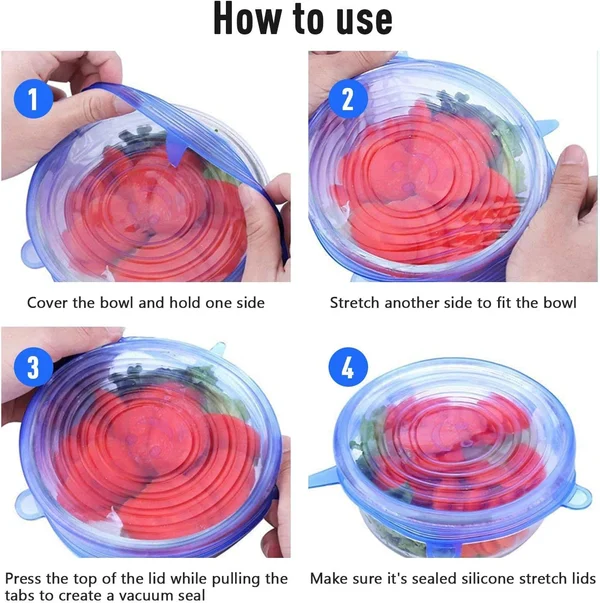 How to use

1

Cover the bowl and hold one side

2

Stretch another side to fit the bowl

3

Press the top of the lid while pulling the tabs to create a vacuum seal

4

Make sure it's sealed silicone stretch lids