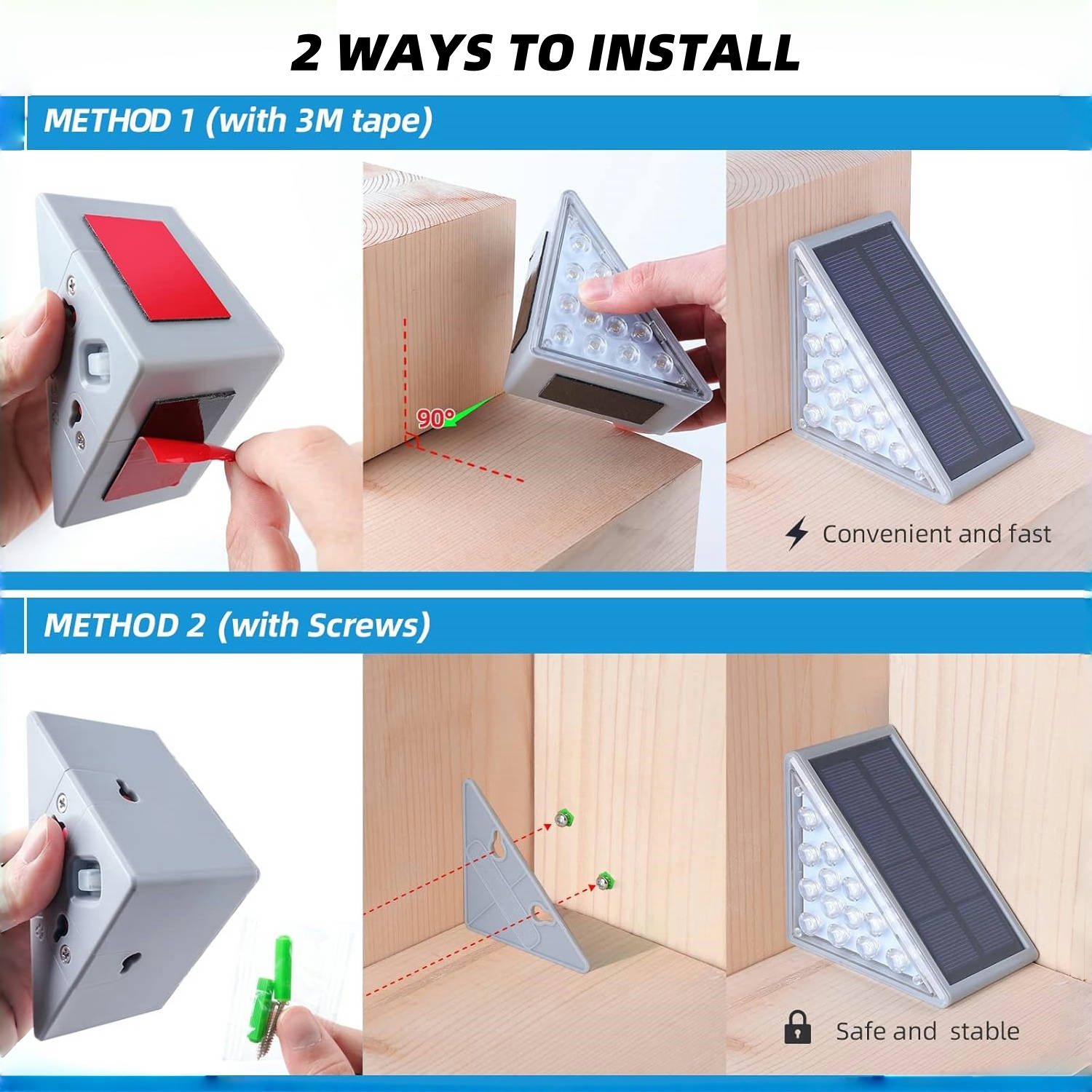 2 WAYS TO INSTALL

METHOD 1 (with 3M tape)

90°

Convenient and fast

METHOD 2 (with Screws)

Safe and stable