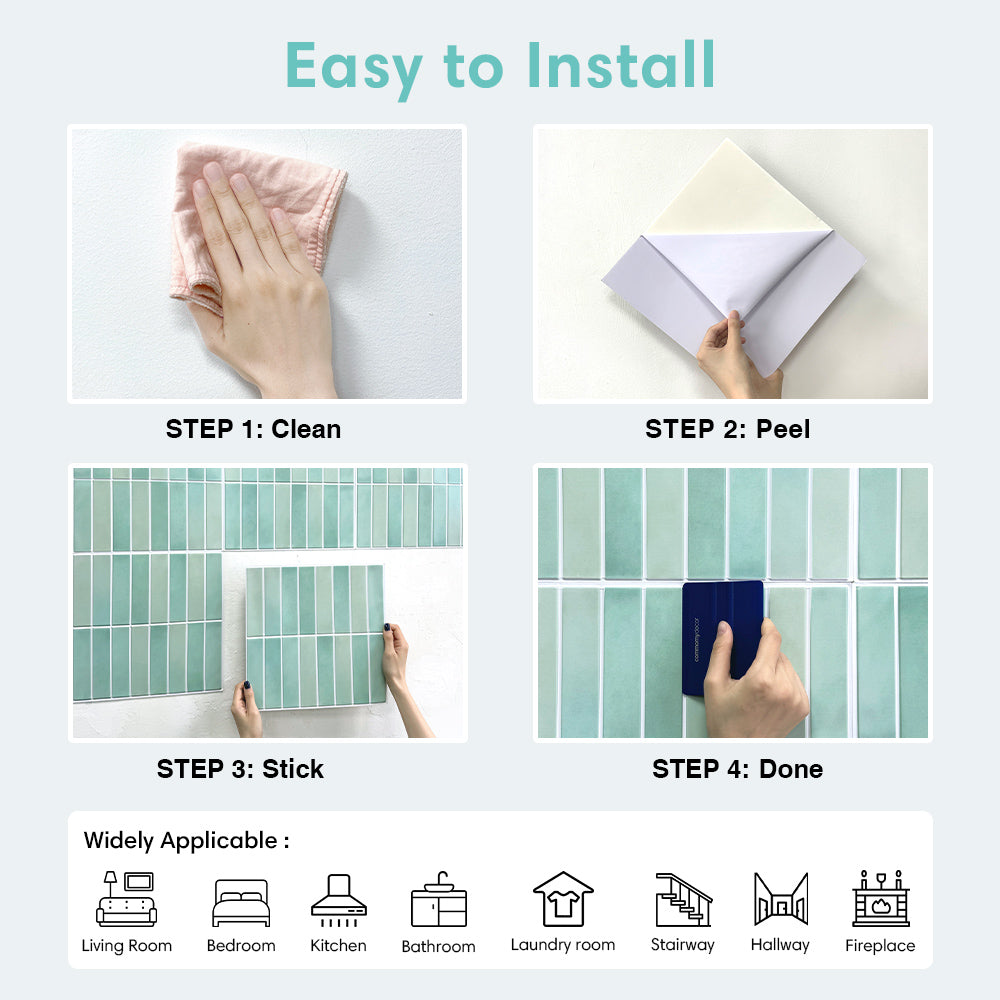 Easy to Install

STEP 1: Clean

STEP 2: Peel

STEP 3: Stick

commomydecor

STEP 4: Done

Widely Applicable :

Living Room
Bedroom
Kitchen
Bathroom
Laundry room
Stairway
Hallway
Fireplace