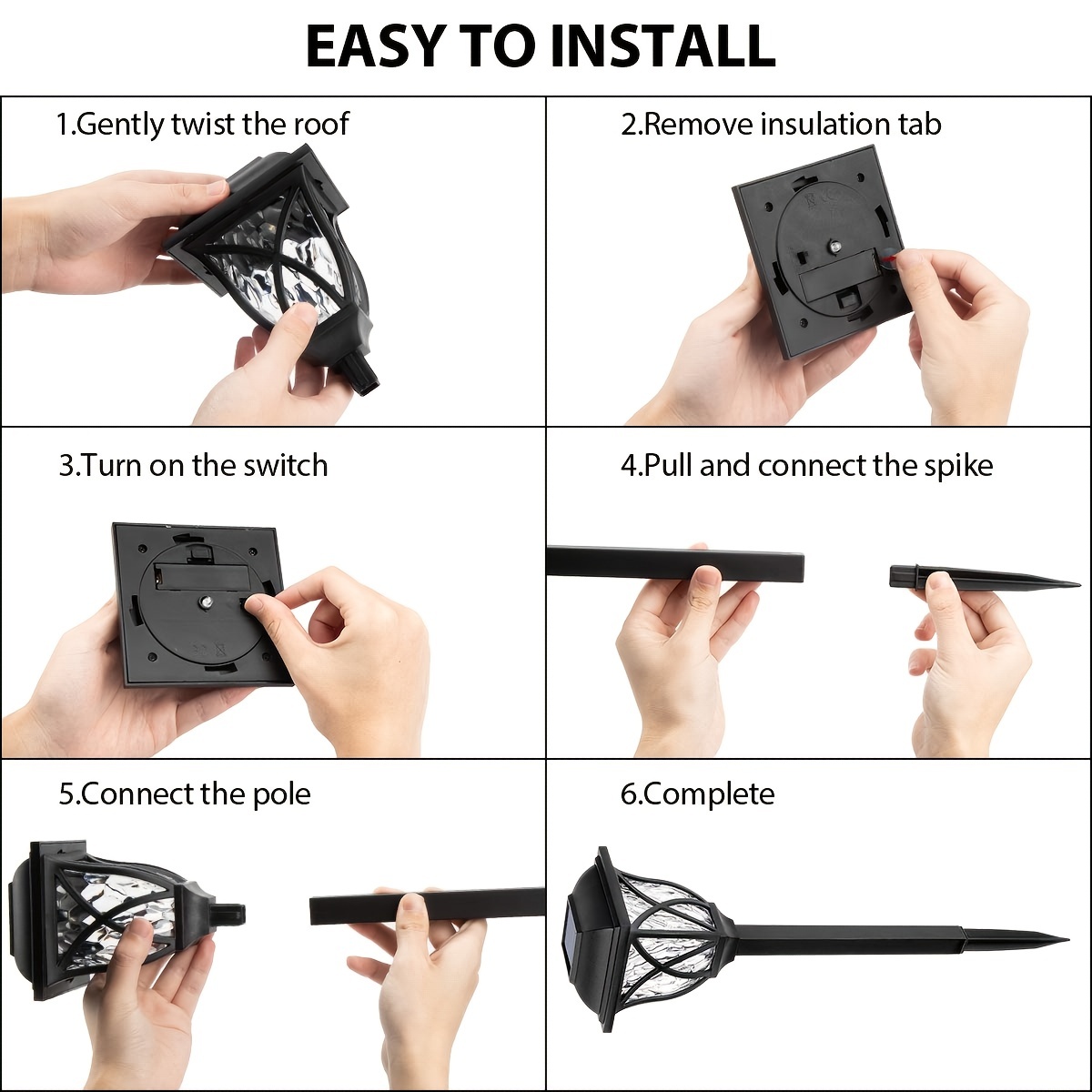 EASY TO INSTALL

1.Gently twist the roof

2.Remove insulation tab

3.Turn on the switch

4.Pull and connect the spike

5.Connect the pole

6.Complete