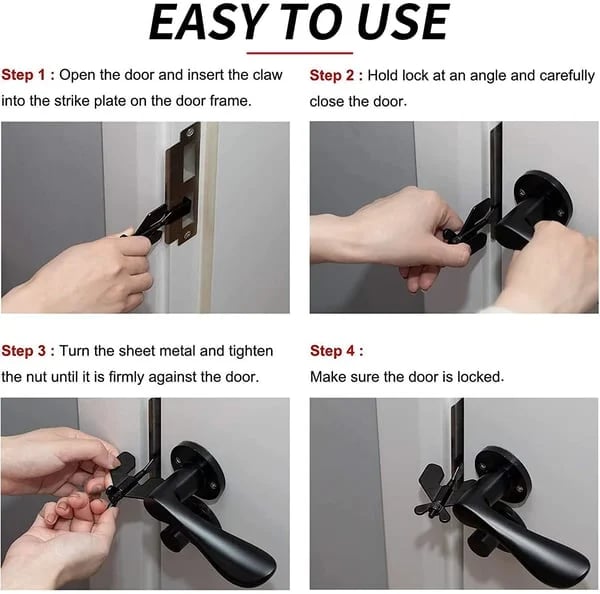 EASY TO USE

Step 1 : Open the door and insert the claw into the strike plate on the door frame.

Step 2 : Hold lock at an angle and carefully close the door.

Step 3 : Turn the sheet metal and tighten the nut until it is firmly against the door.

Step 4 :
Make sure the door is locked.