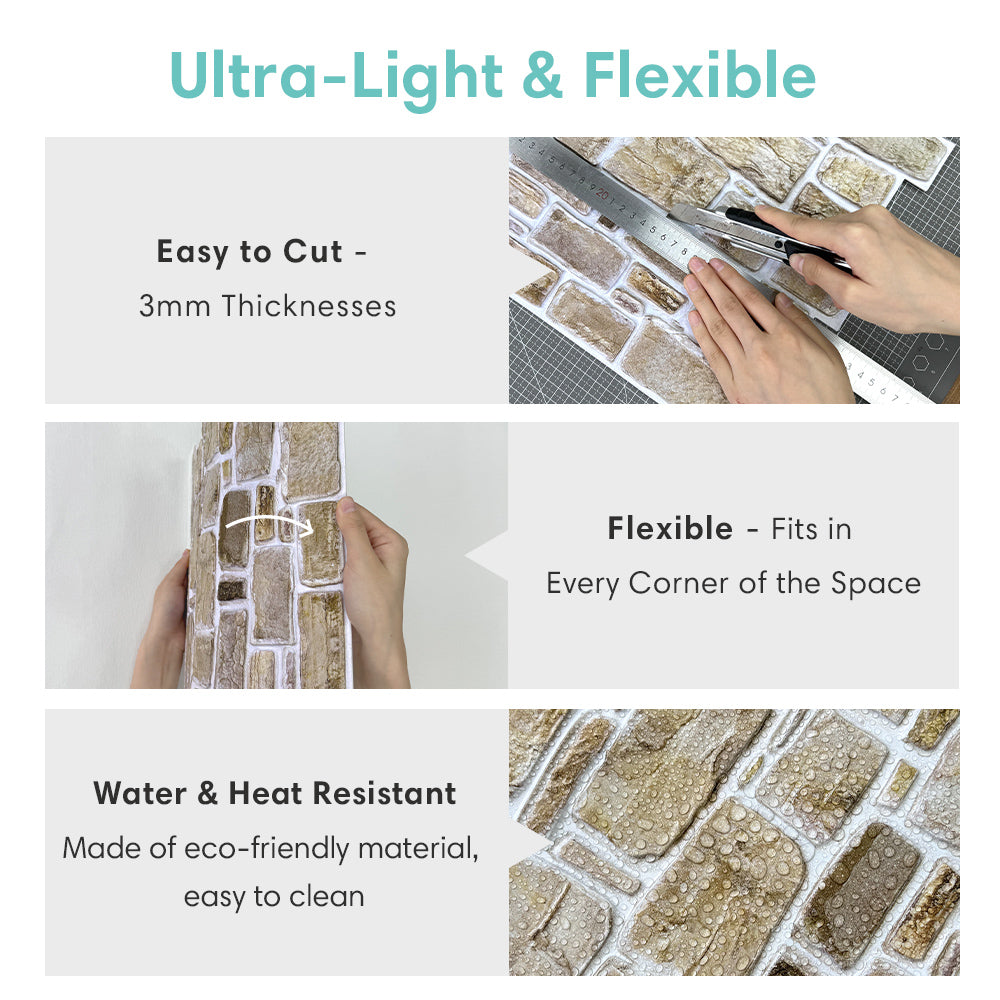 Ultra-Light & Flexible

Easy to Cut -
3mm Thicknesses

Flexible - Fits in
Every Corner of the Space

Water & Heat Resistant
Made of eco-friendly material,
easy to clean