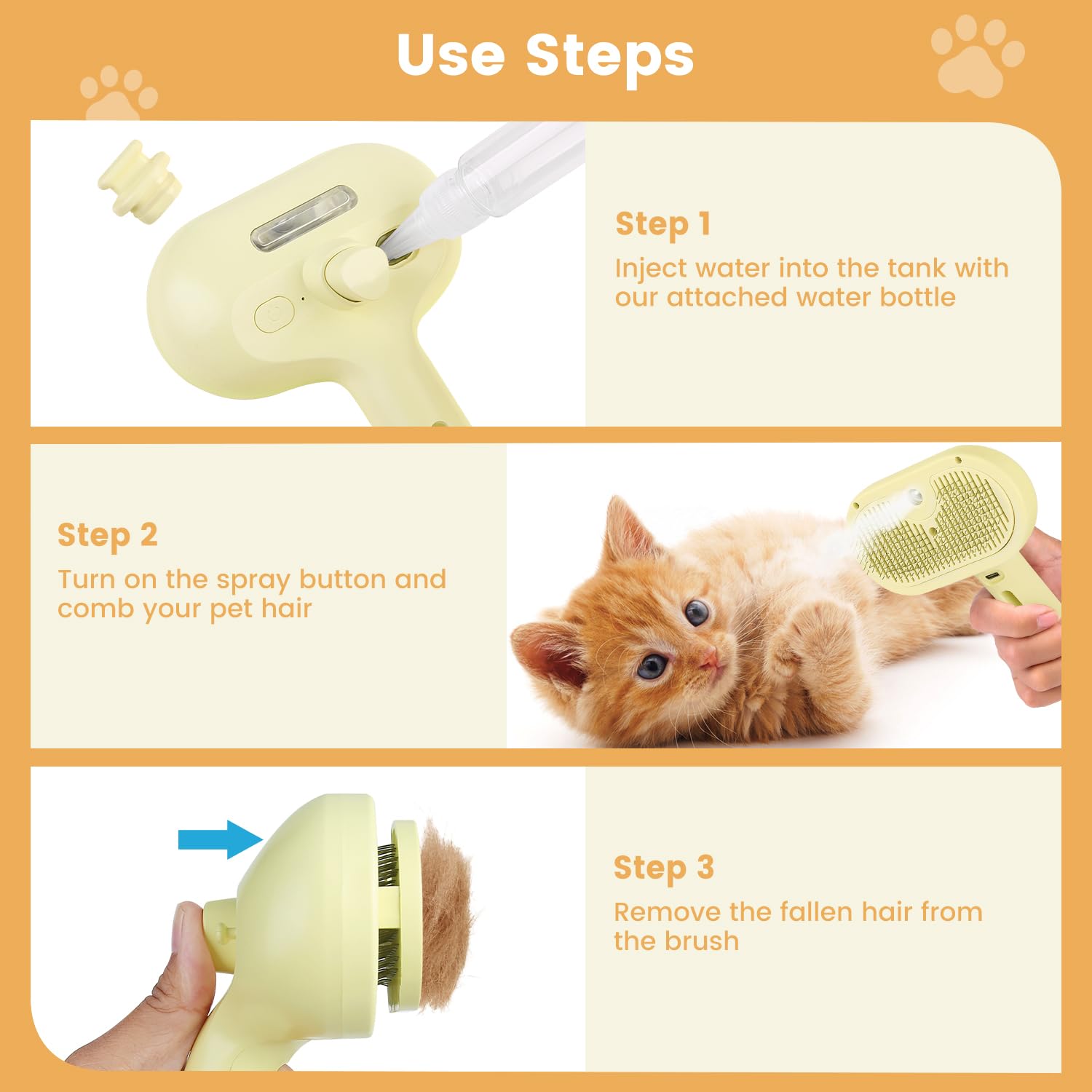 Use Steps

Step 1
Inject water into the tank with our attached water bottle

Step 2
Turn on the spray button and comb your pet hair

Step 3
Remove the fallen hair from the brush