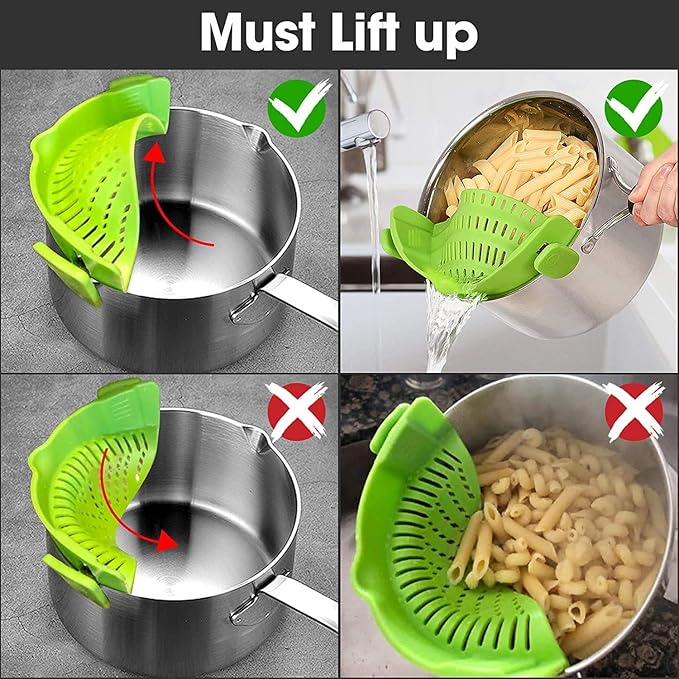 Must Lift up