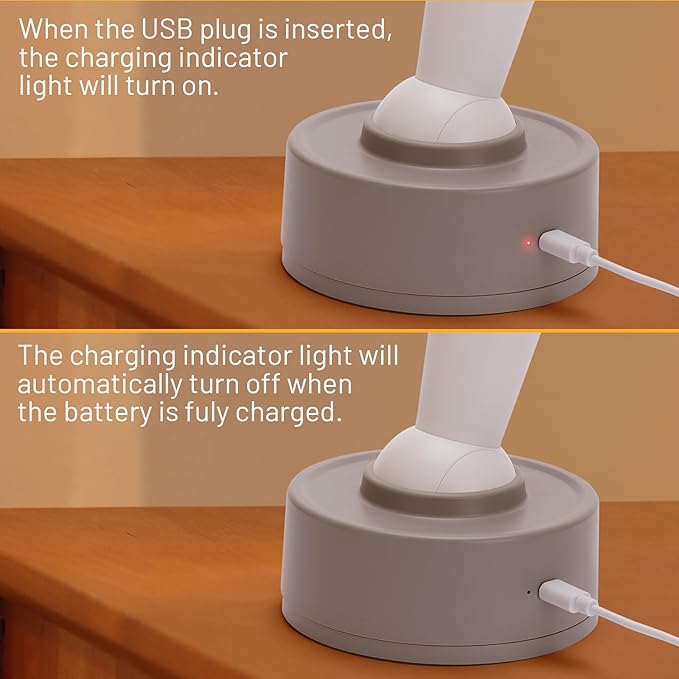 When the USB plug is inserted, the charging indicator light will turn on.

The charging indicator light will automatically turn off when the battery is fuly charged.