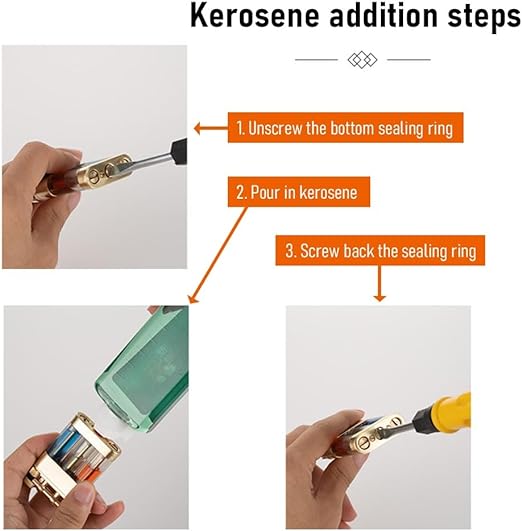 Kerosene addition steps

1. Unscrew the bottom sealing ring

2. Pour in kerosene

3. Screw back the sealing ring