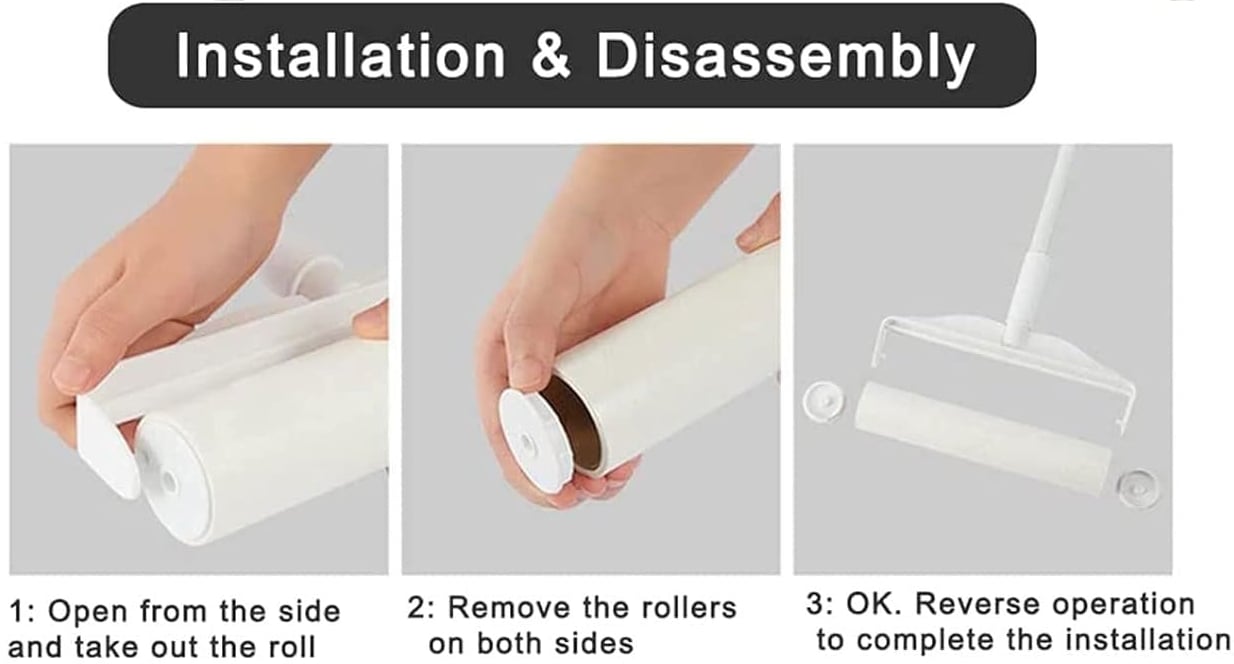 Installation & Disassembly

1: Open from the side and take out the roll

2: Remove the rollers on both sides

3: OK. Reverse operation to complete the installation