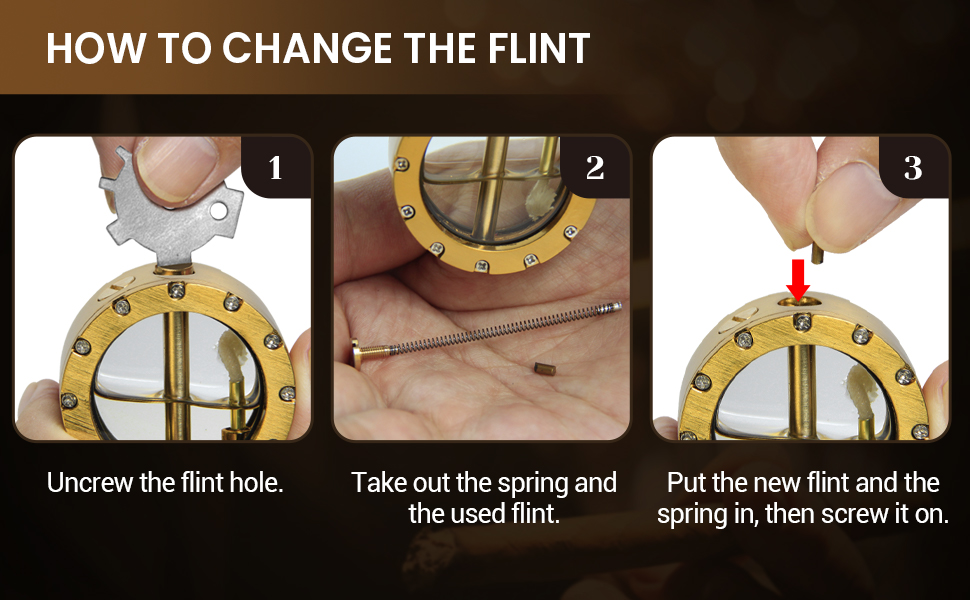 HOW TO CHANGE THE FLINT

1

Uncrew the flint hole.

2

Take out the spring and the used flint.

3

Put the new flint and the spring in, then screw it on.