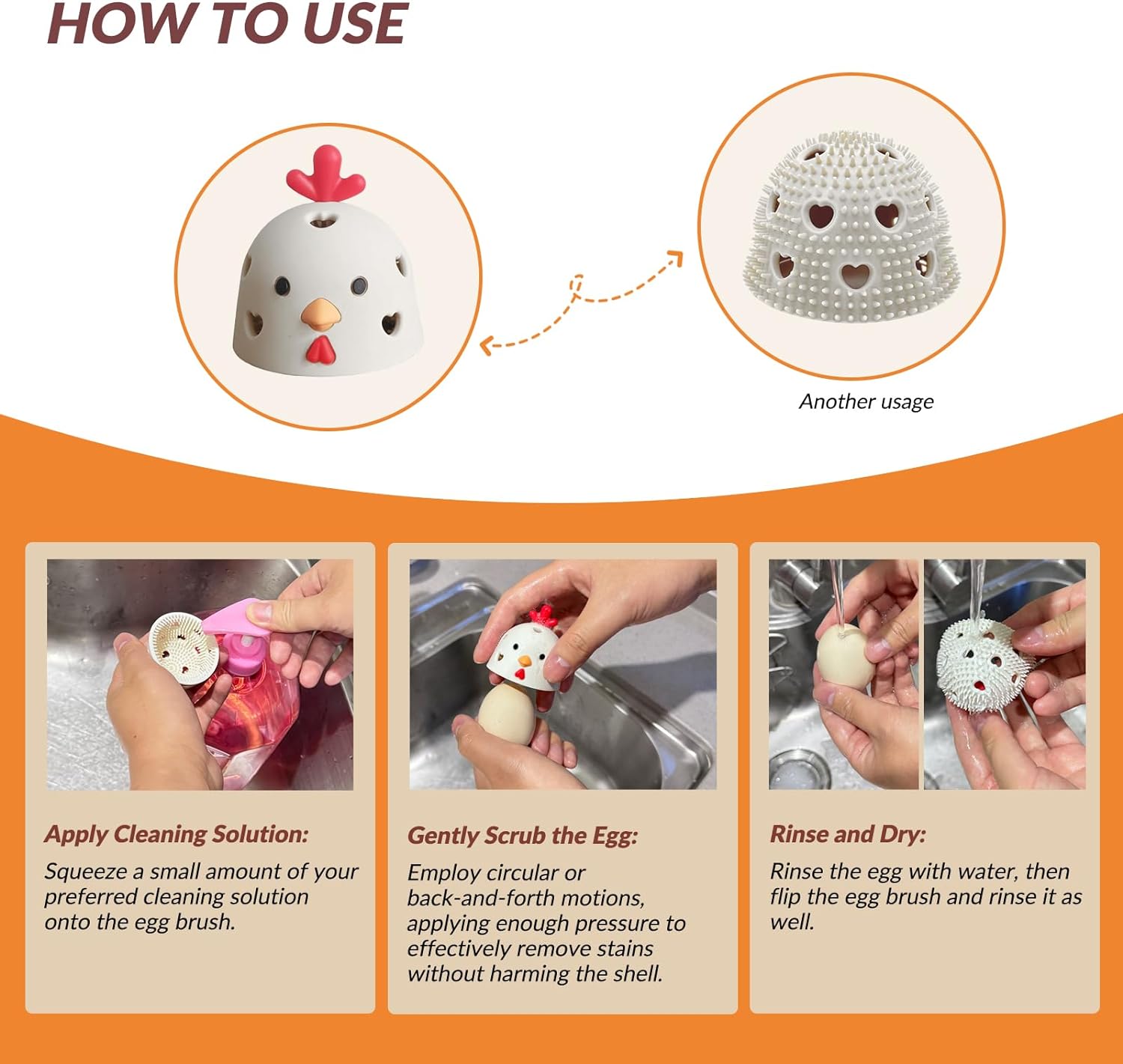 HOW TO USE

Another usage

Apply Cleaning Solution:

Squeeze a small amount of your preferred cleaning solution onto the egg brush.

Gently Scrub the Egg:

Employ circular or back-and-forth motions, applying enough pressure to effectively remove stains without harming the shell.

Rinse and Dry:

Rinse the egg with water, then flip the egg brush and rinse it as well.