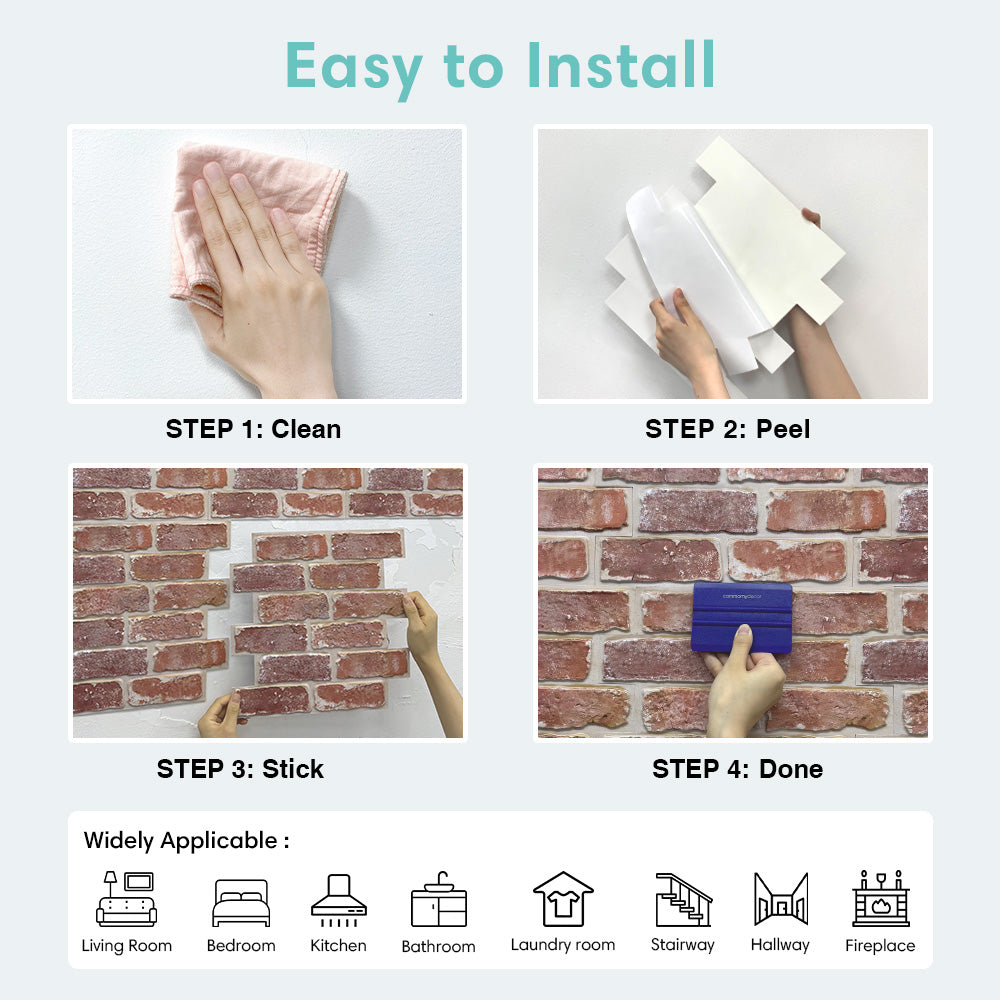 Easy to Install

STEP 1: Clean

STEP 2: Peel

STEP 3: Stick

commomydecor

STEP 4: Done

Widely Applicable :

Living Room Bedroom Kitchen Bathroom Laundry room Stairway Hallway Fireplace