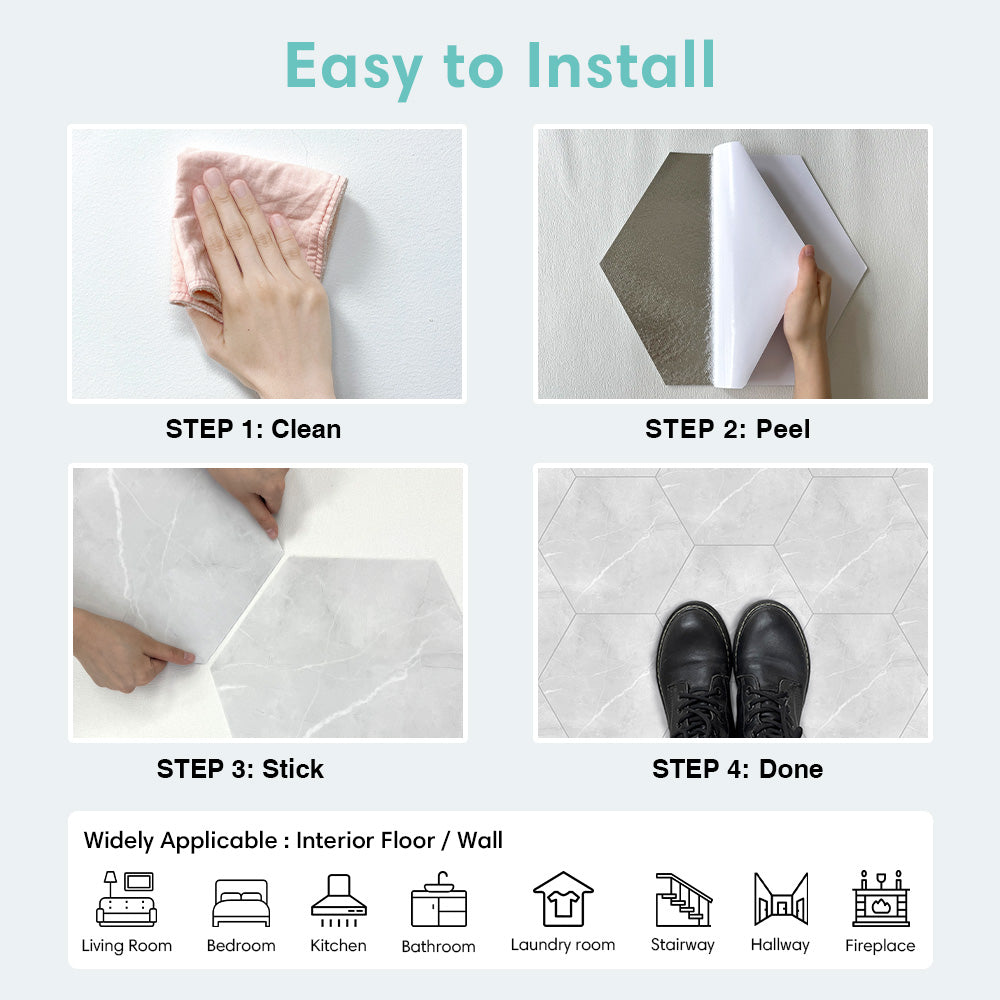 Easy to Install

STEP 1: Clean

STEP 2: Peel

STEP 3: Stick

STEP 4: Done

Widely Applicable : Interior Floor / Wall

Living Room
Bedroom
Kitchen
Bathroom
Laundry room
Stairway
Hallway
Fireplace